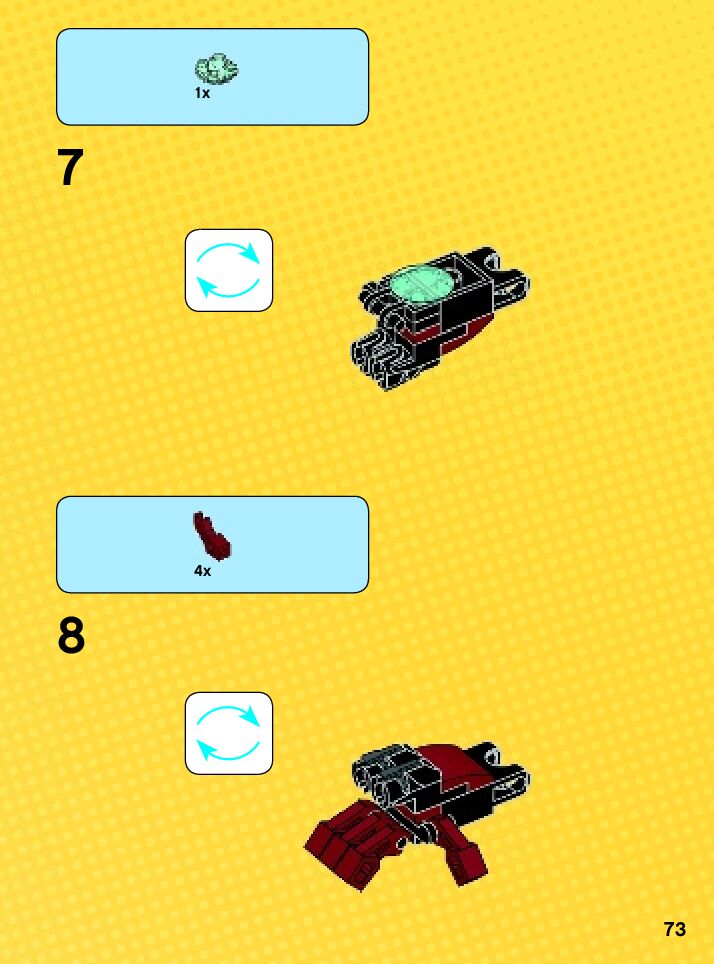 1x

7

4x

8

73