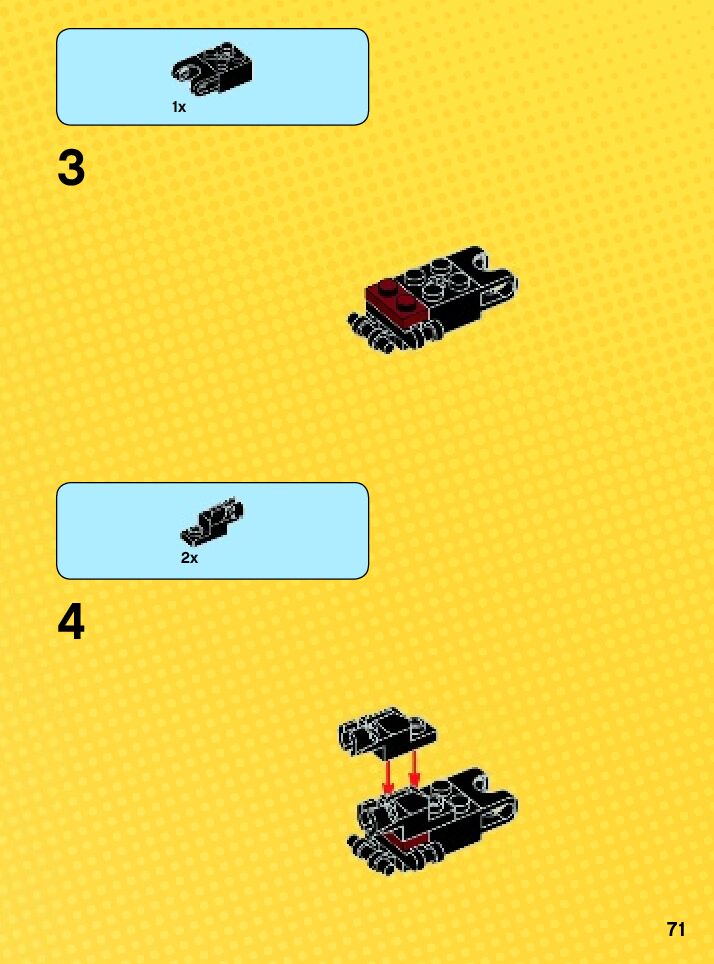 1x

3

2x

4

71