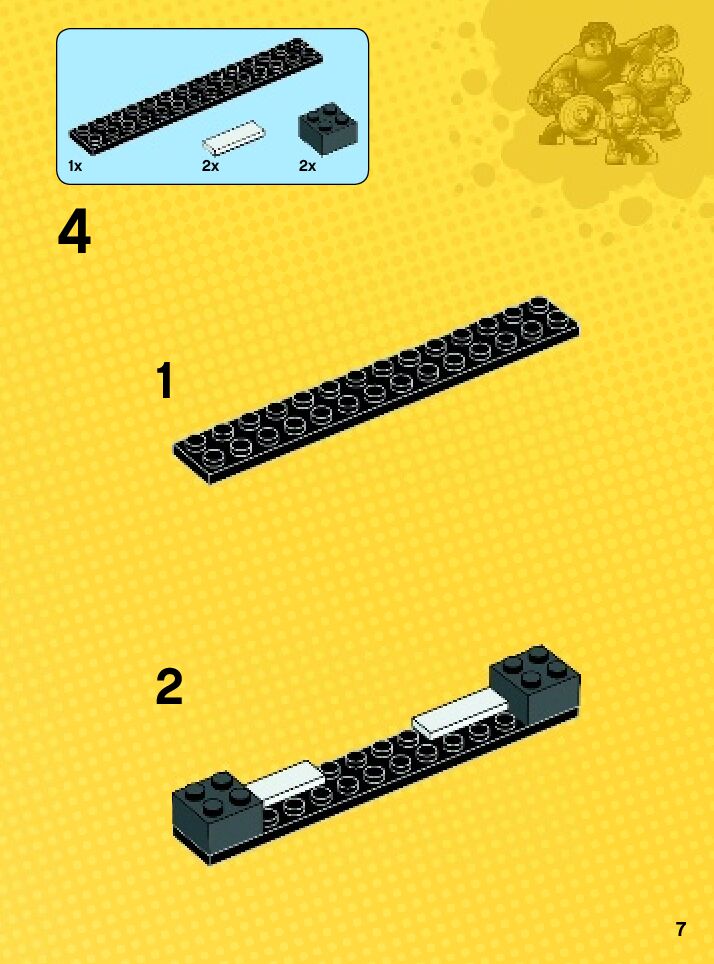 1x
2x
2x

4

1

2

7