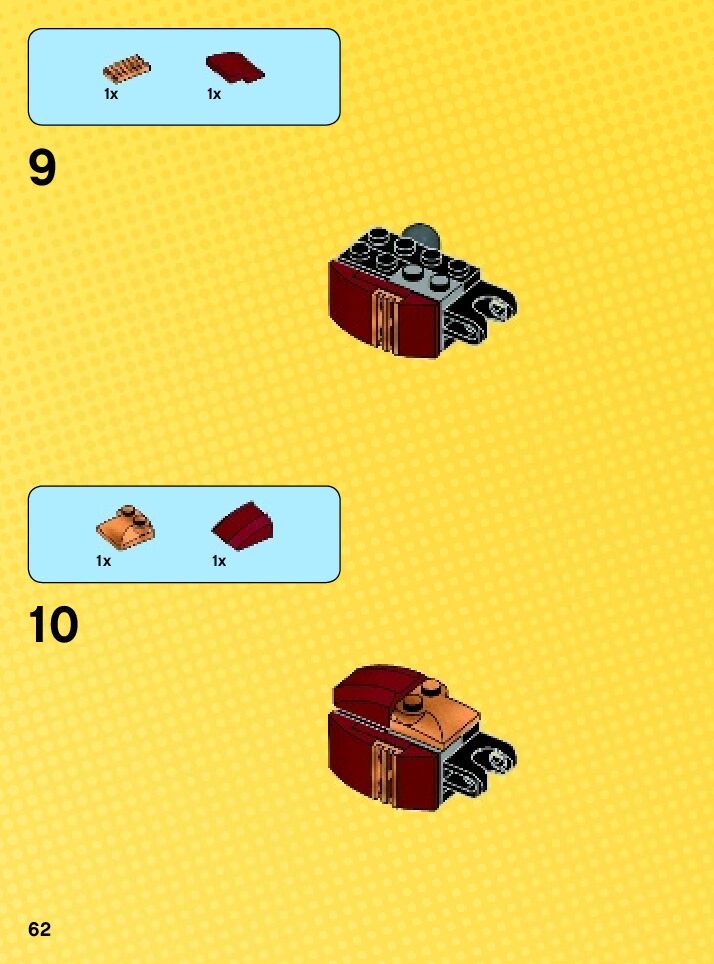 1x 1x

9

1x 1x

10

62