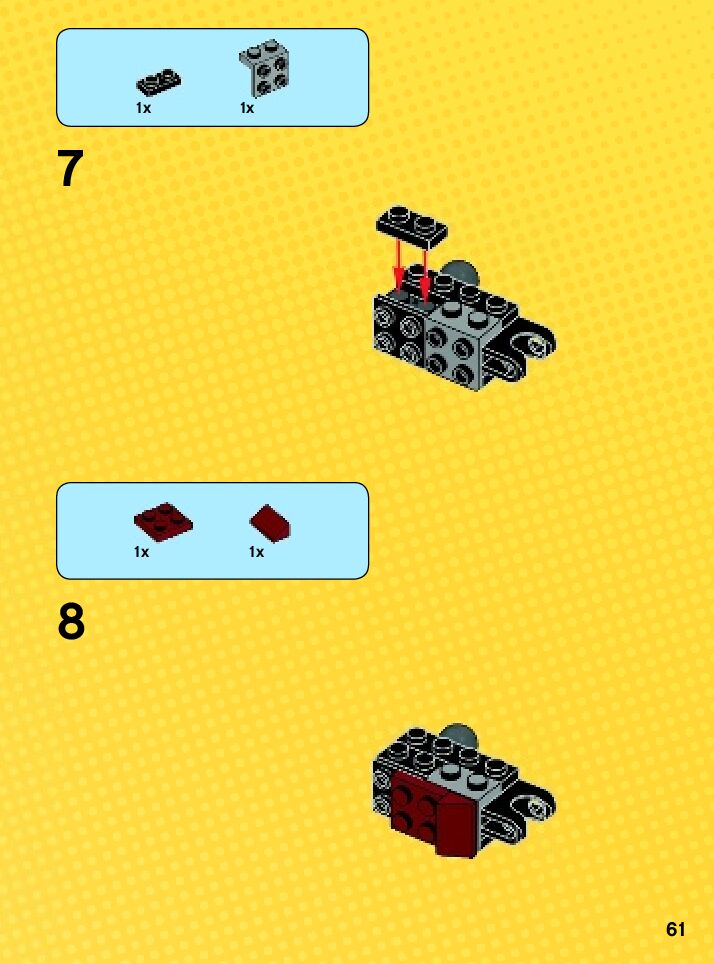 1x
1x

7

1x
1x

8

61