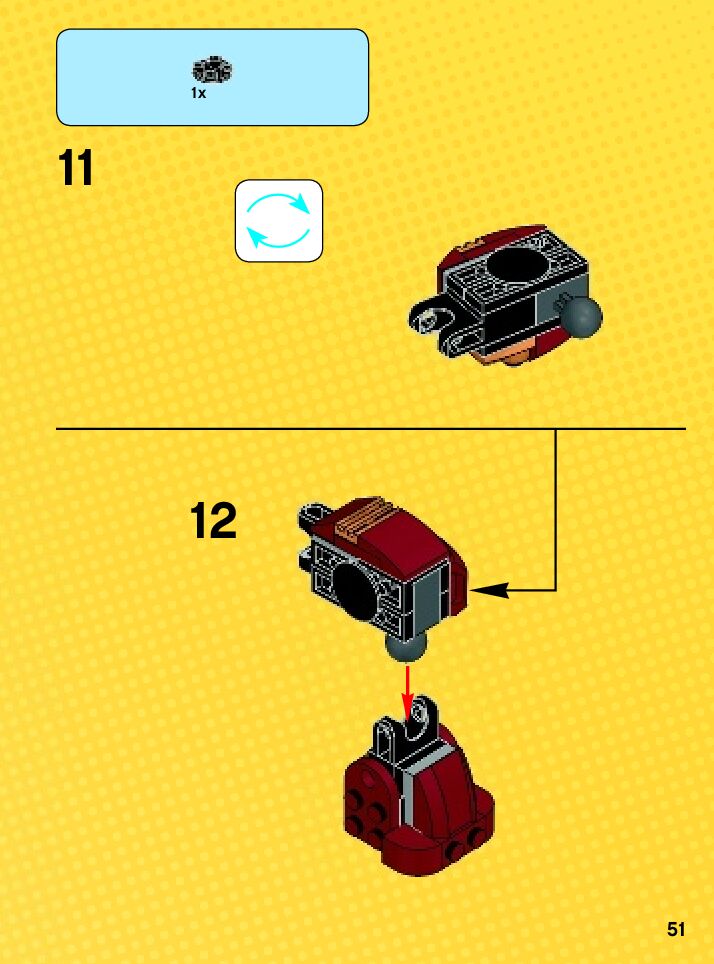 1x

11

12

51