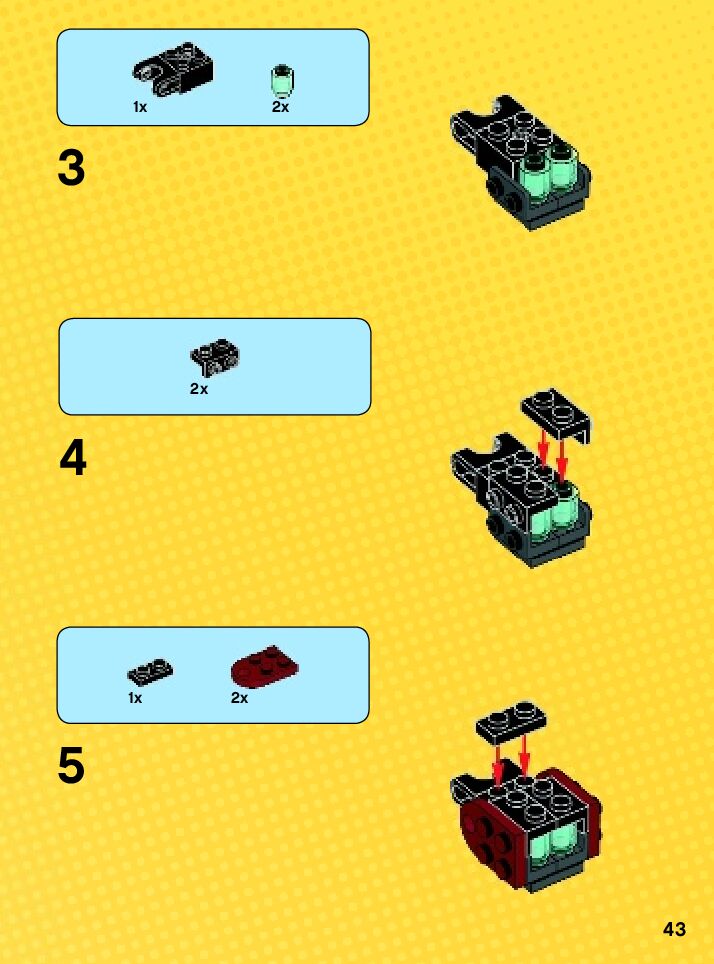 1x
2x

3

2x

4

1x
2x

5

43