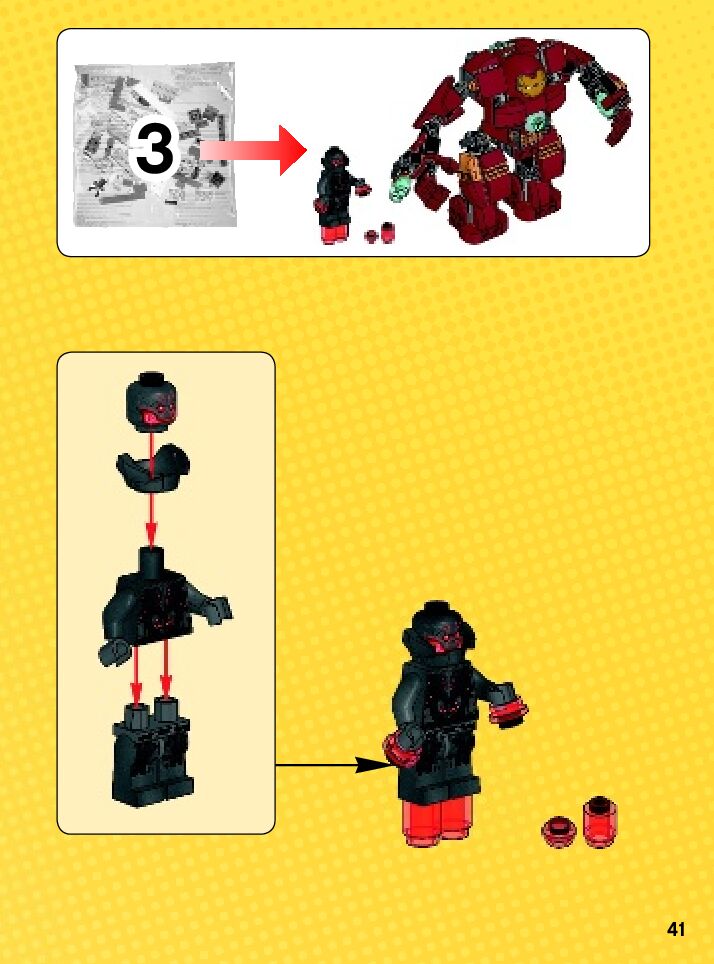 3

41