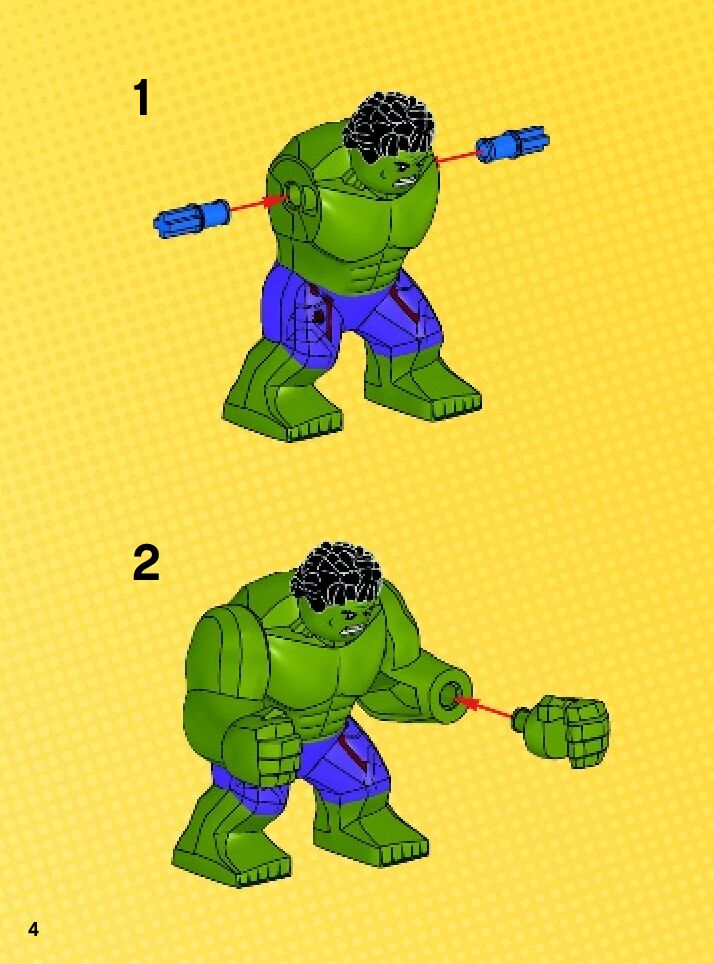 1

2

4