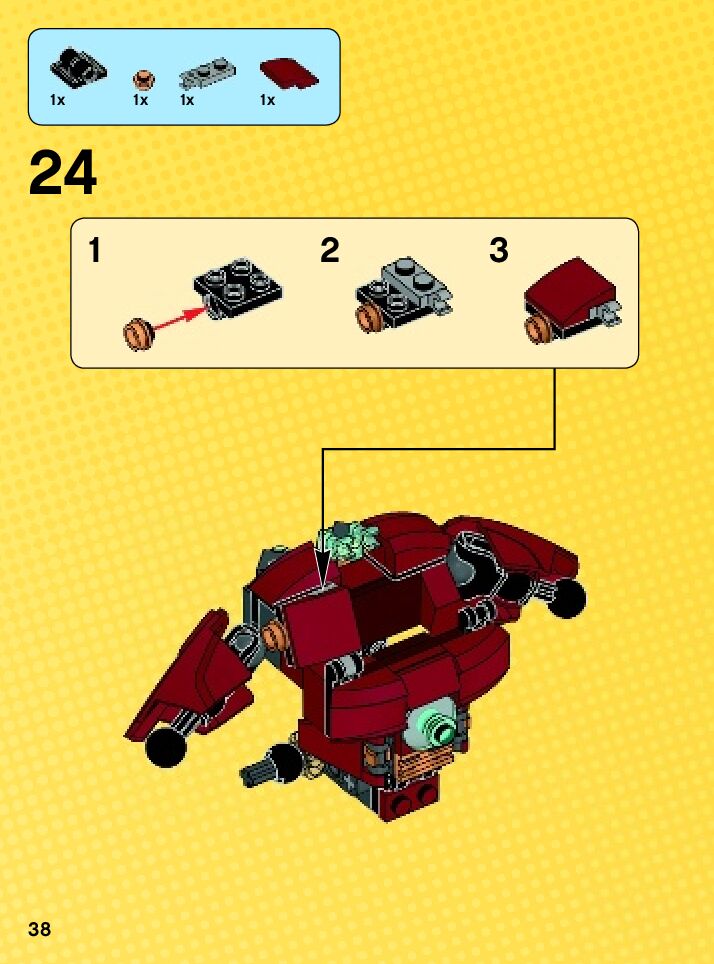 1x 1x 1x 1x

24

1

2

3

38