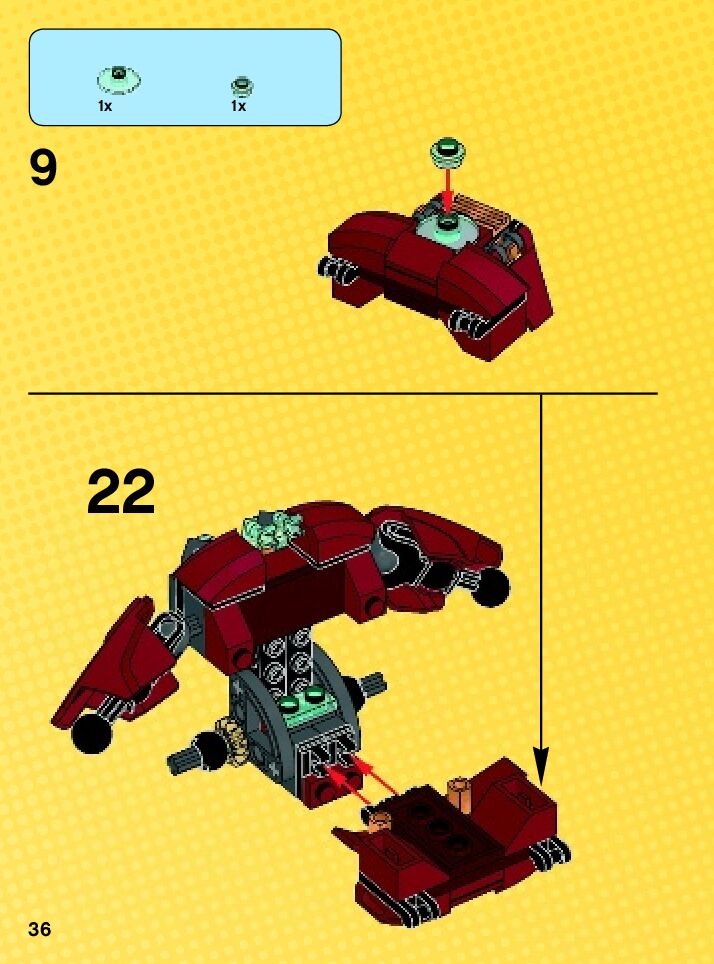 1x
1x

9

22

36