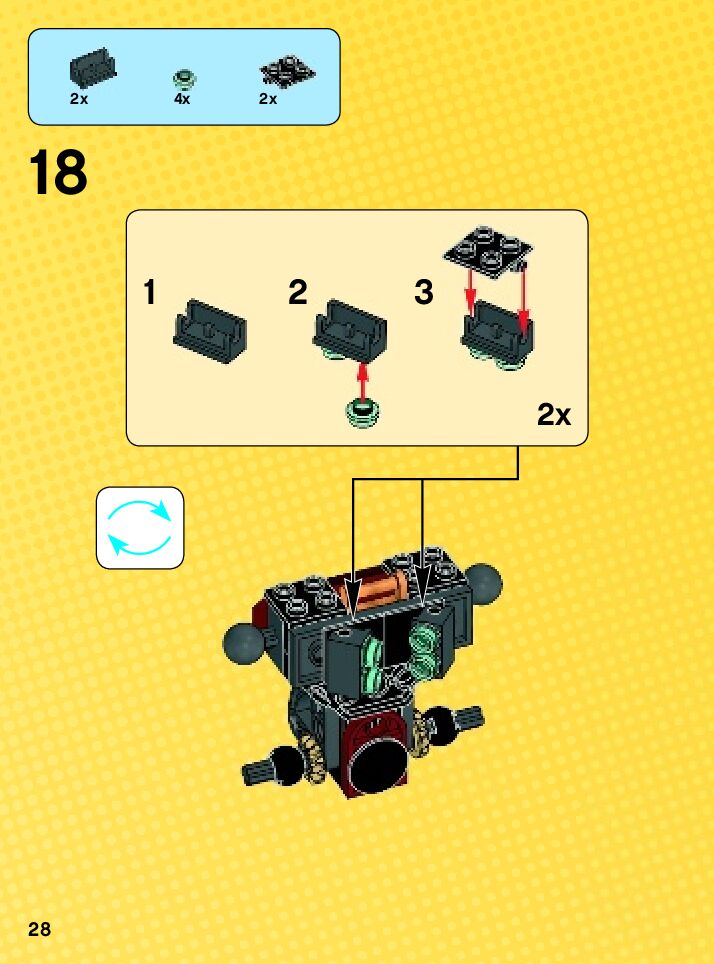 2x 4x 2x

18

1 2 3

2x

28