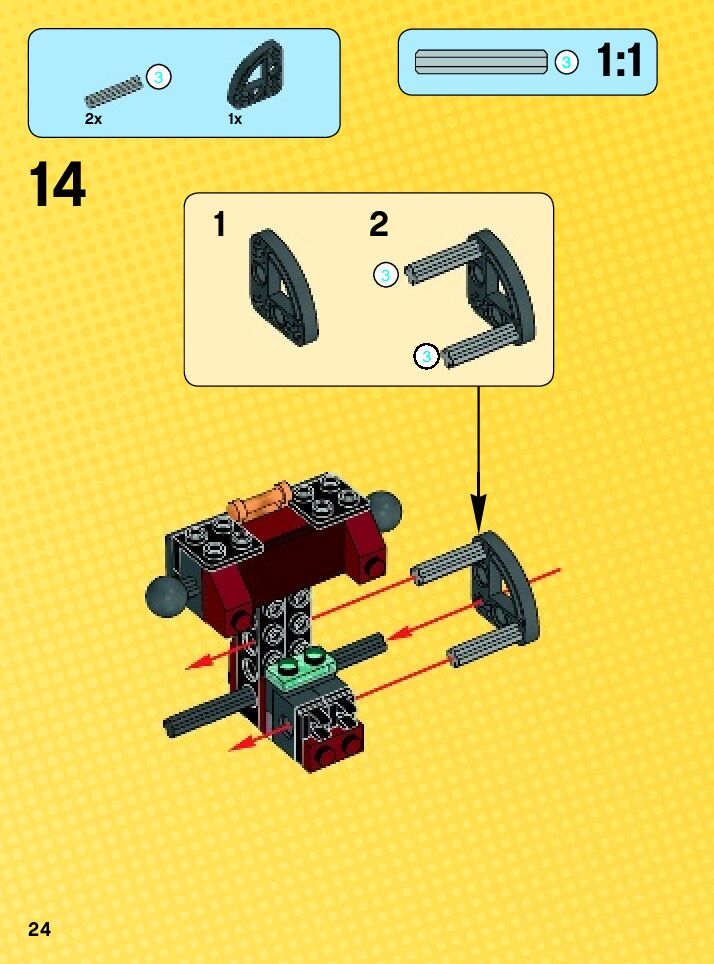 3
2x
1x

3 1:1

14

1 2
3
3

24