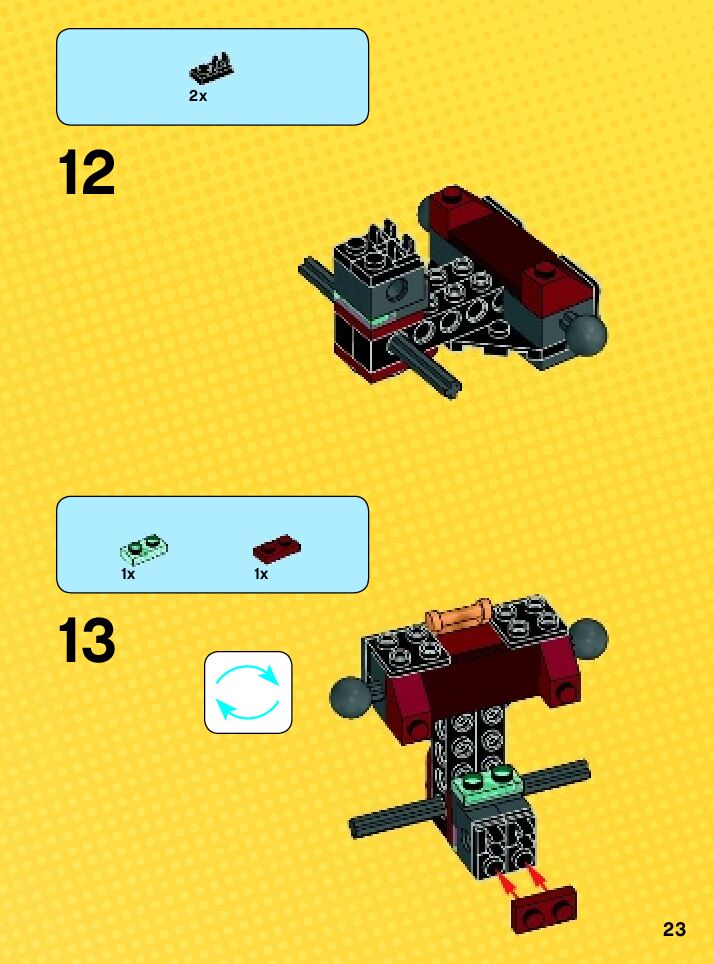 2x

12

1x

1x

13

23