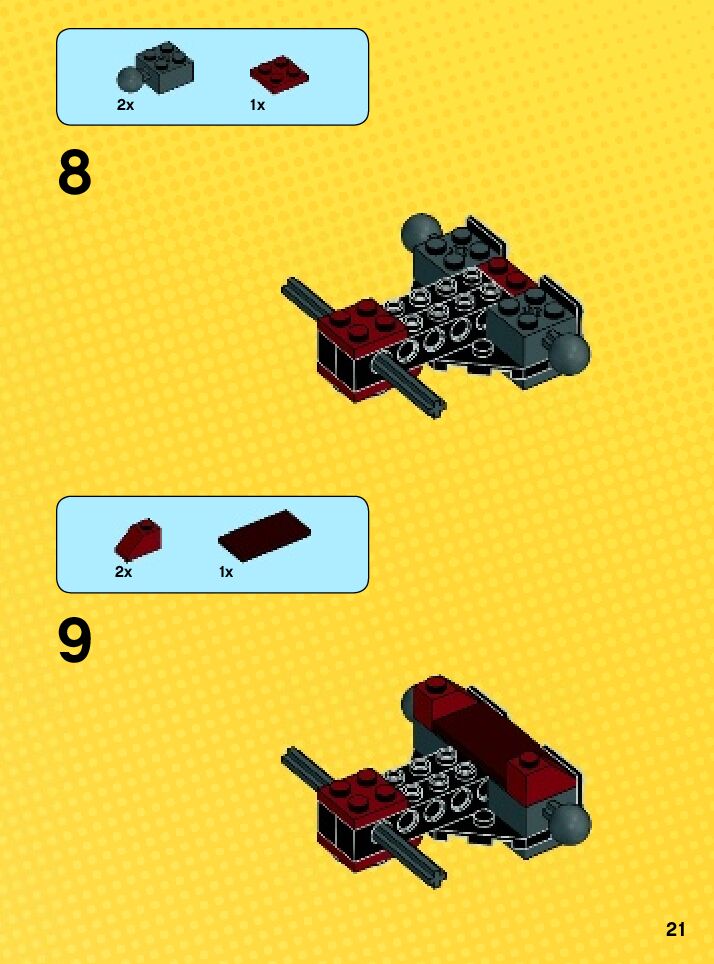 2x
1x

8

2x
1x

9

21