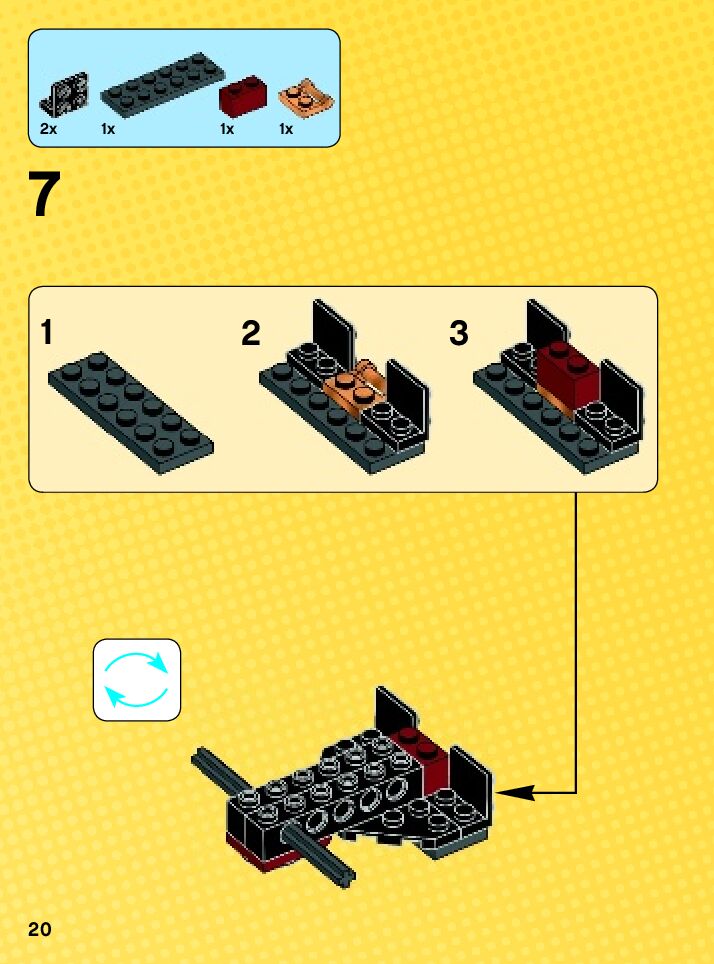 2x 1x 1x 1x

7

1

2

3

20