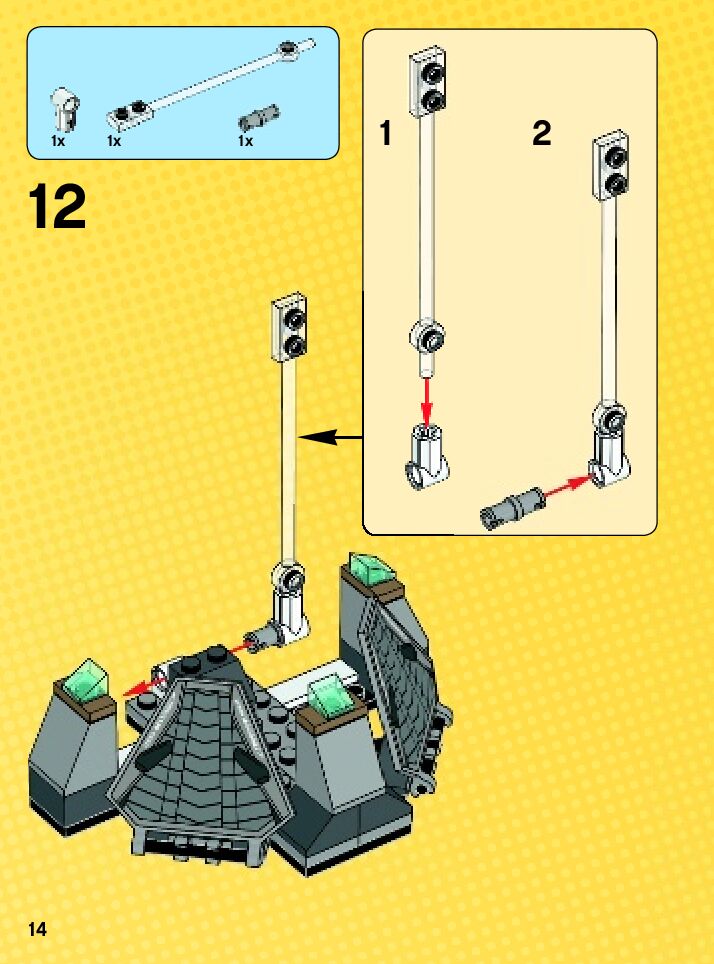 1x
1x
1x

12

1

2

14