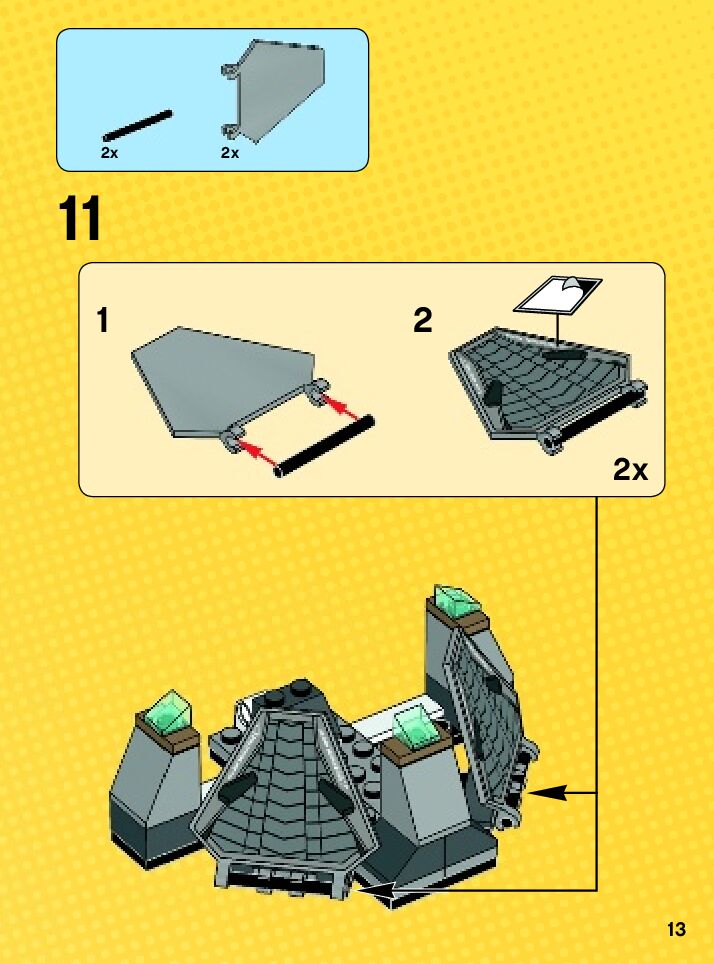 2x
2x

11

1

2

2x

13