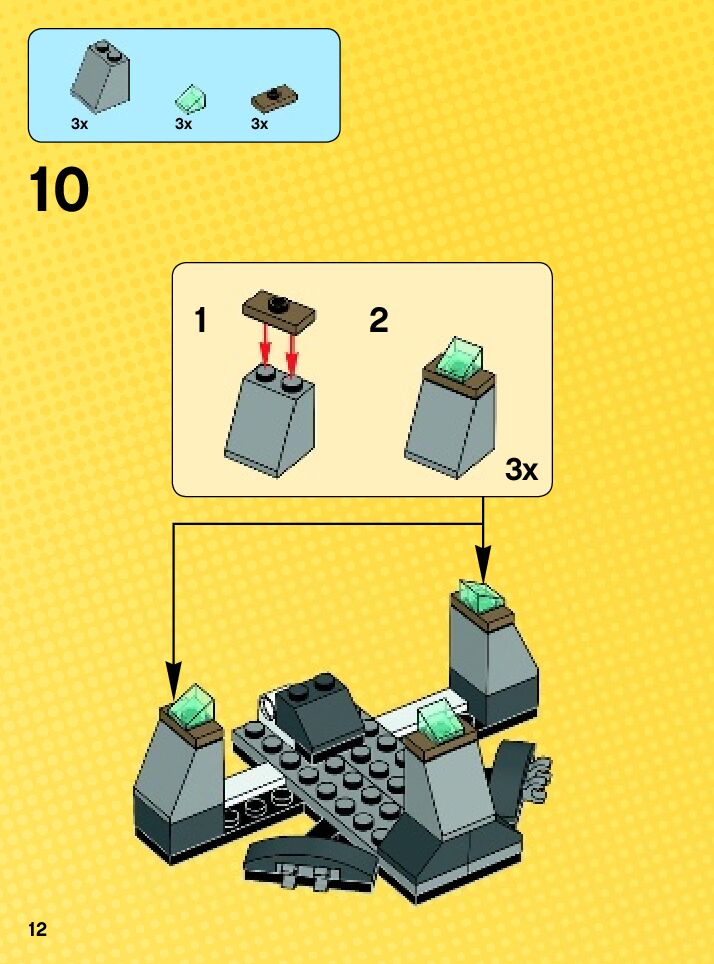 3x
3x
3x

10

1
2
3x

12