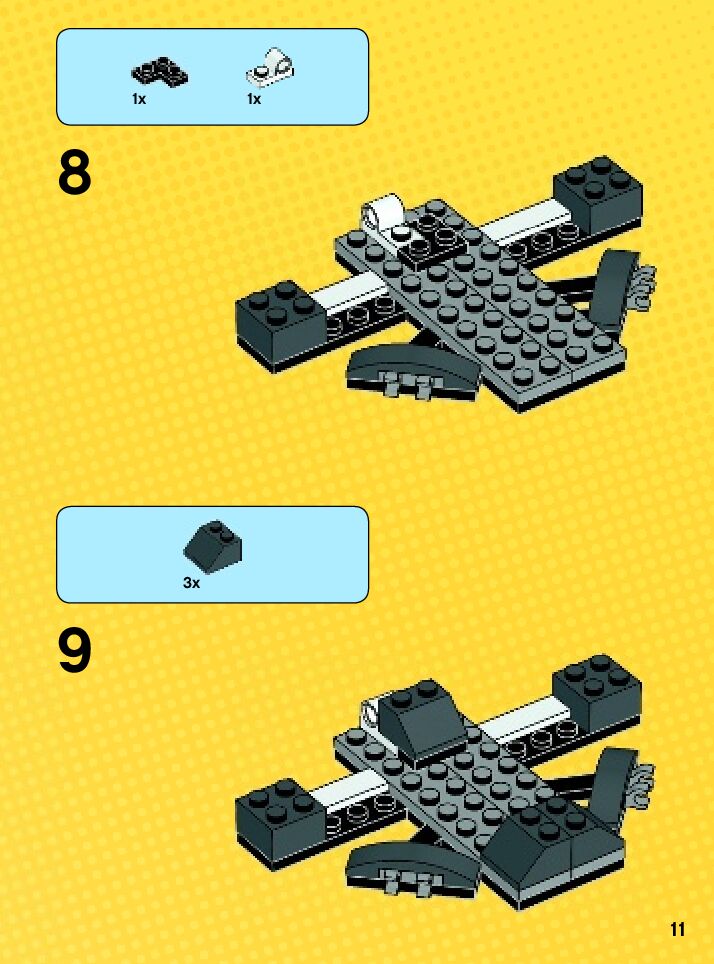 1x
1x

8

3x

9

11