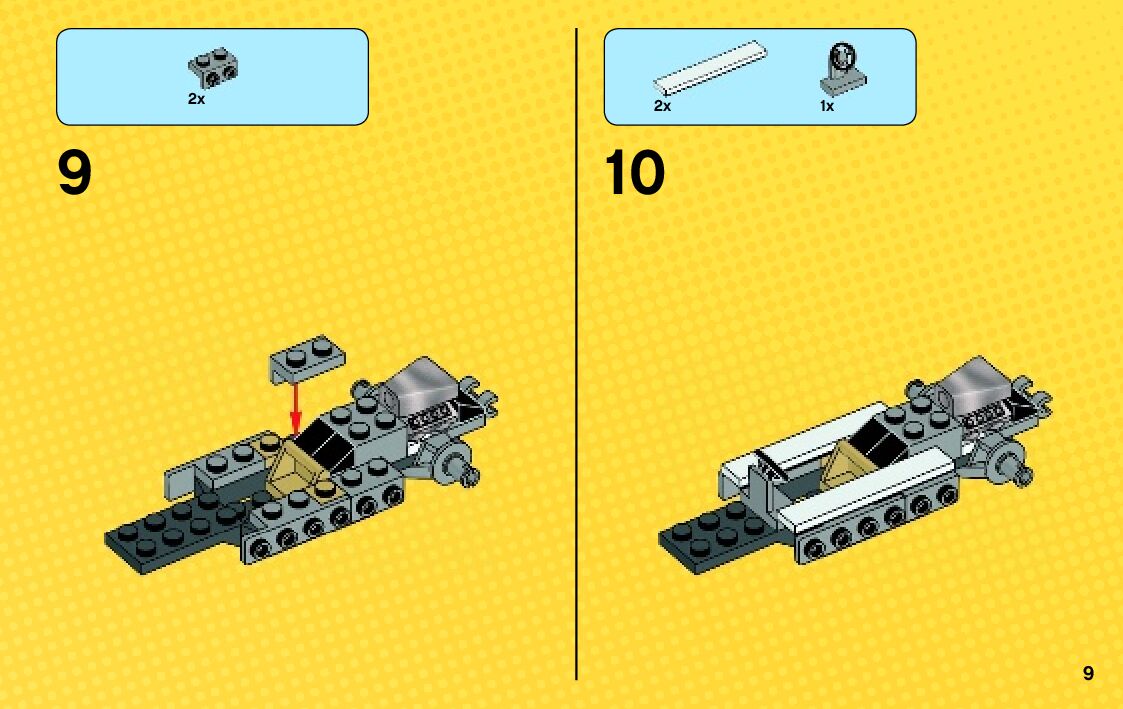 2x

9

2x 1x

10

9