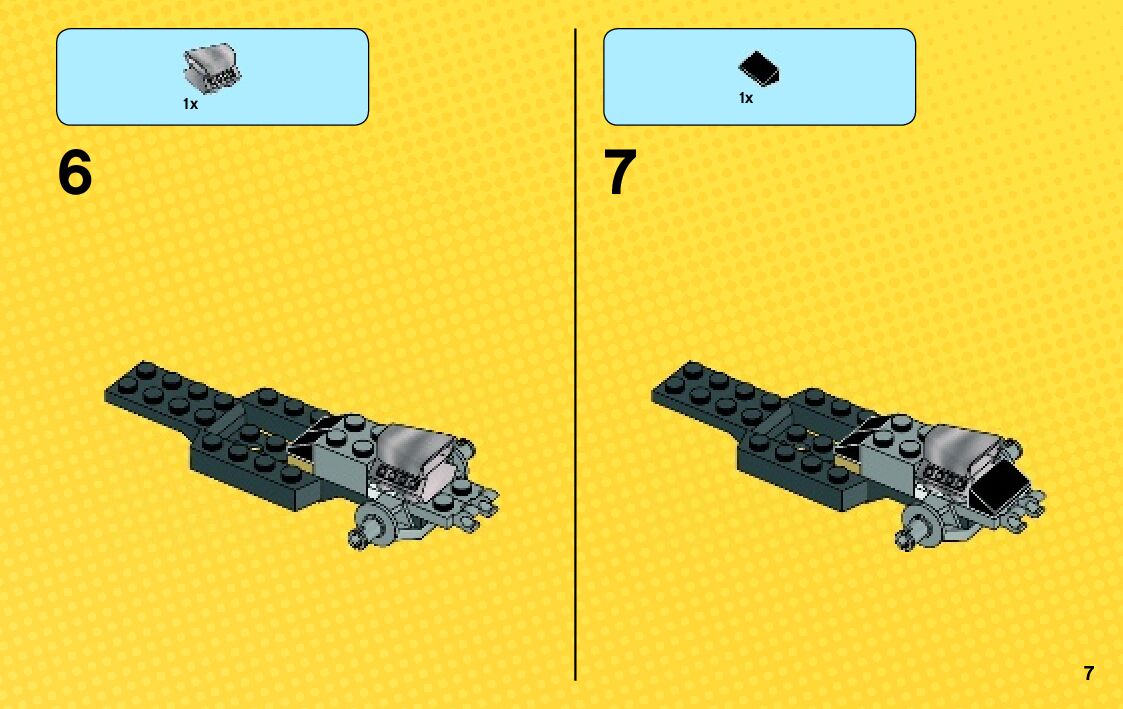 1x

6

1x

7

7