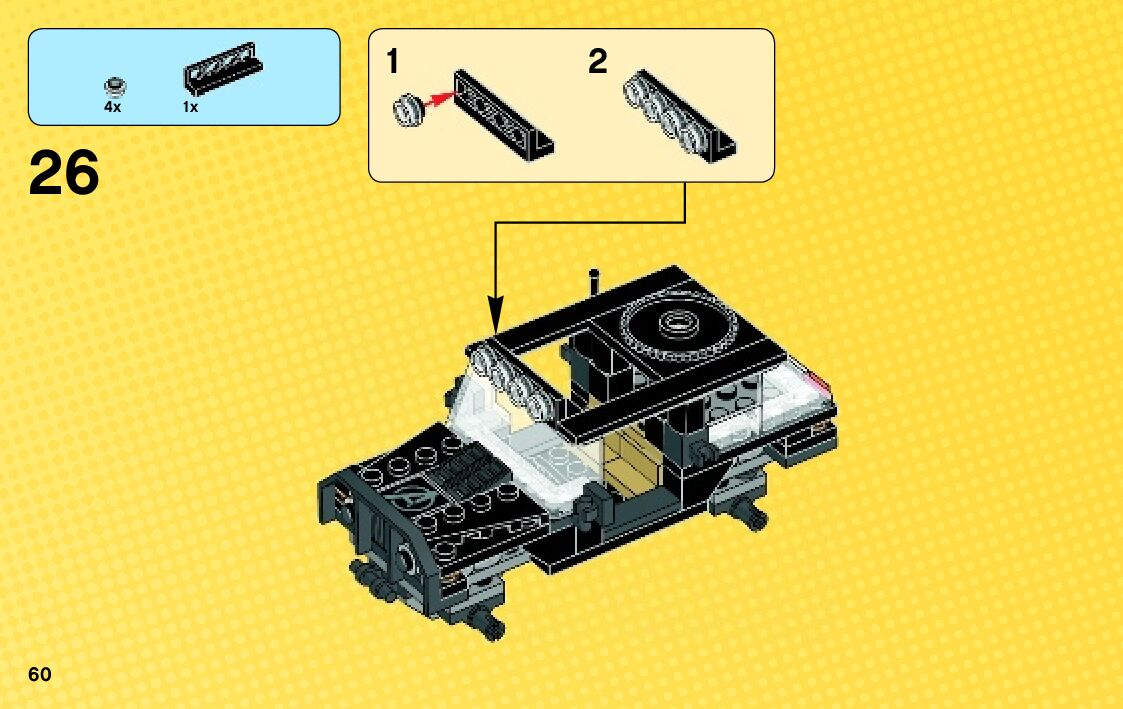 4x 1x

26

1 2

60