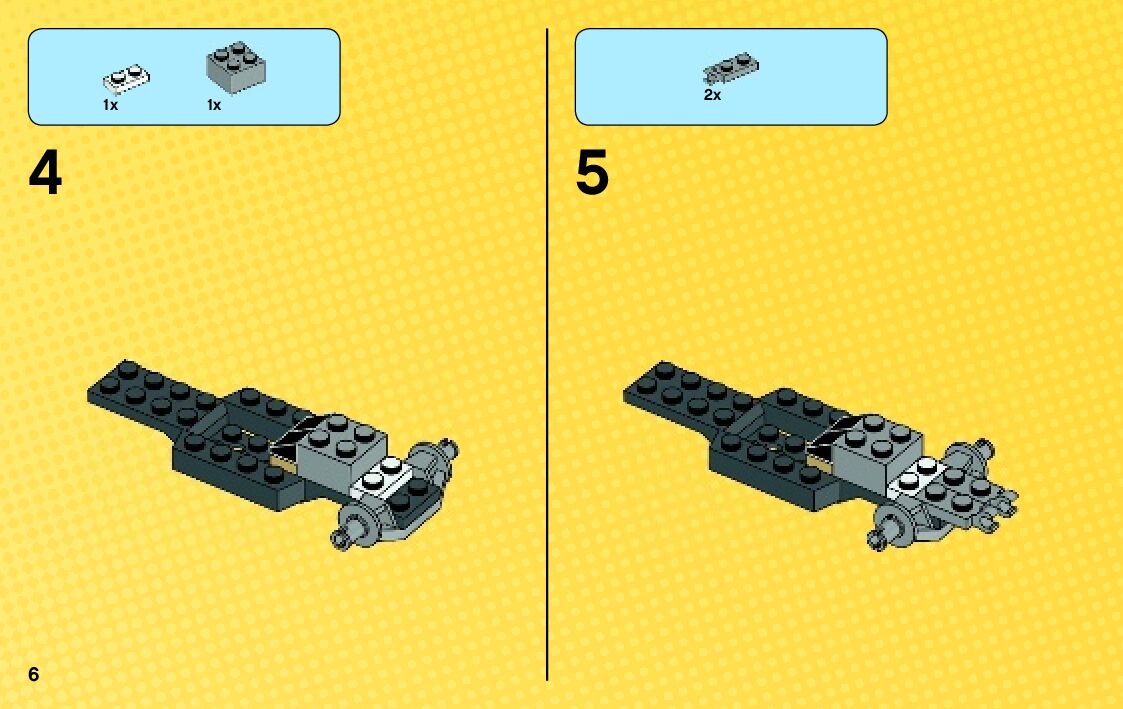 1x 1x

4

2x

5

6