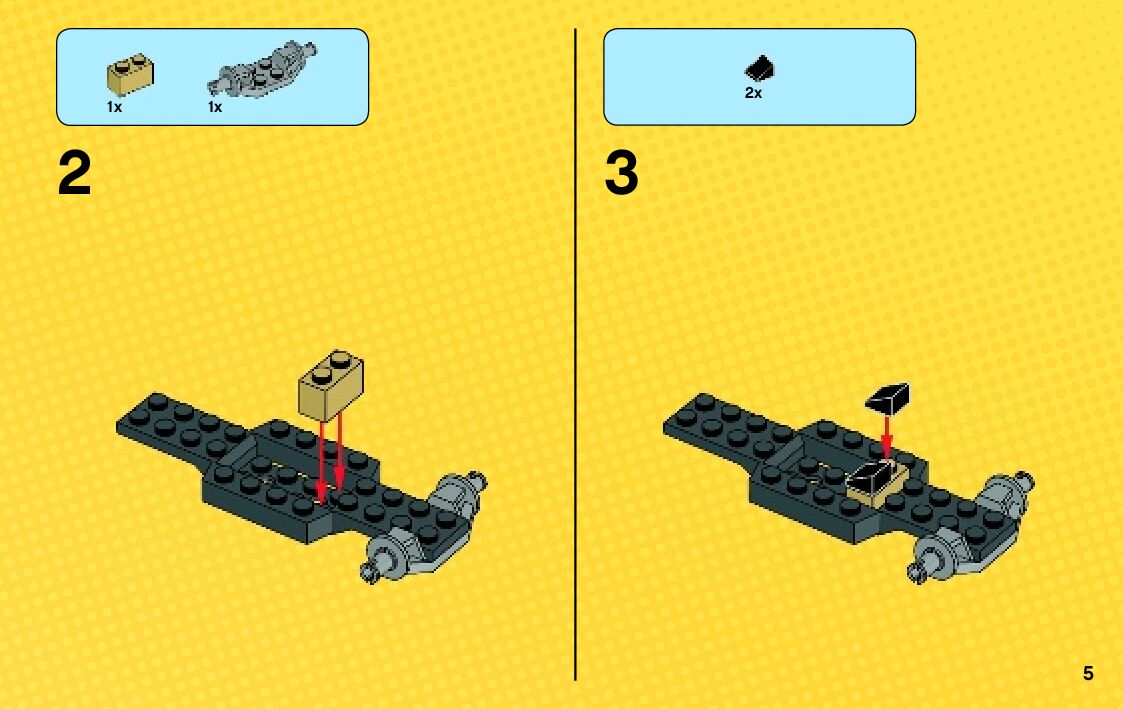 1x 1x

2

2x

3

5