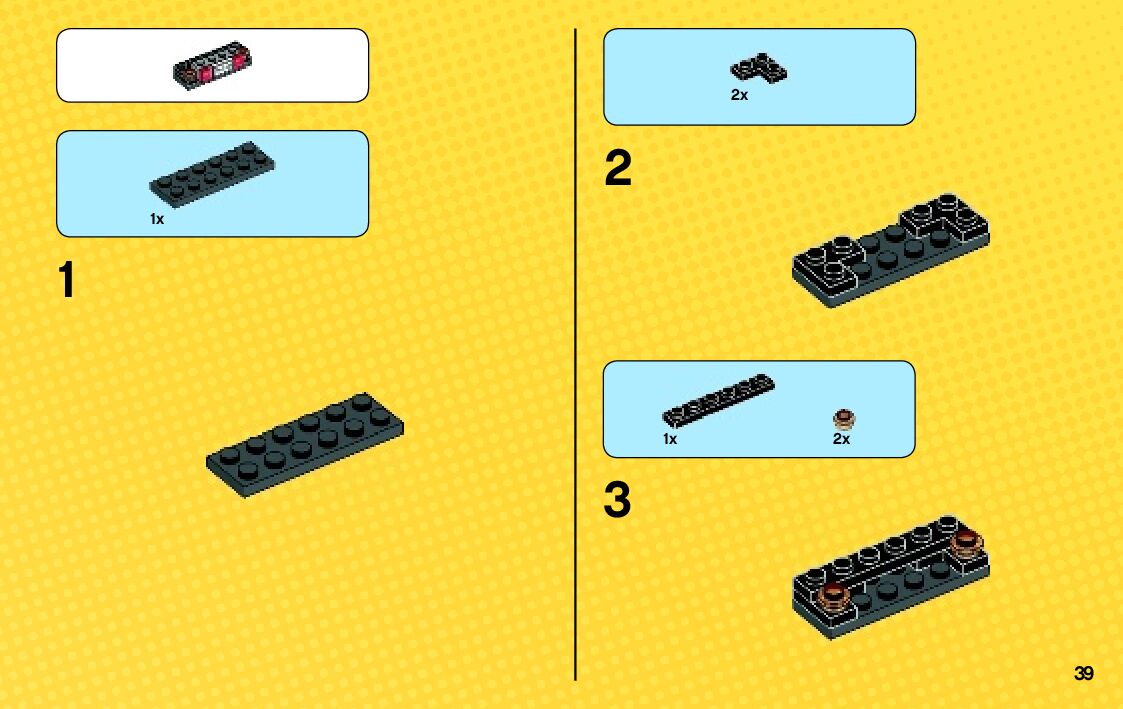 1x

1

2x

2

1x

2x

3

39