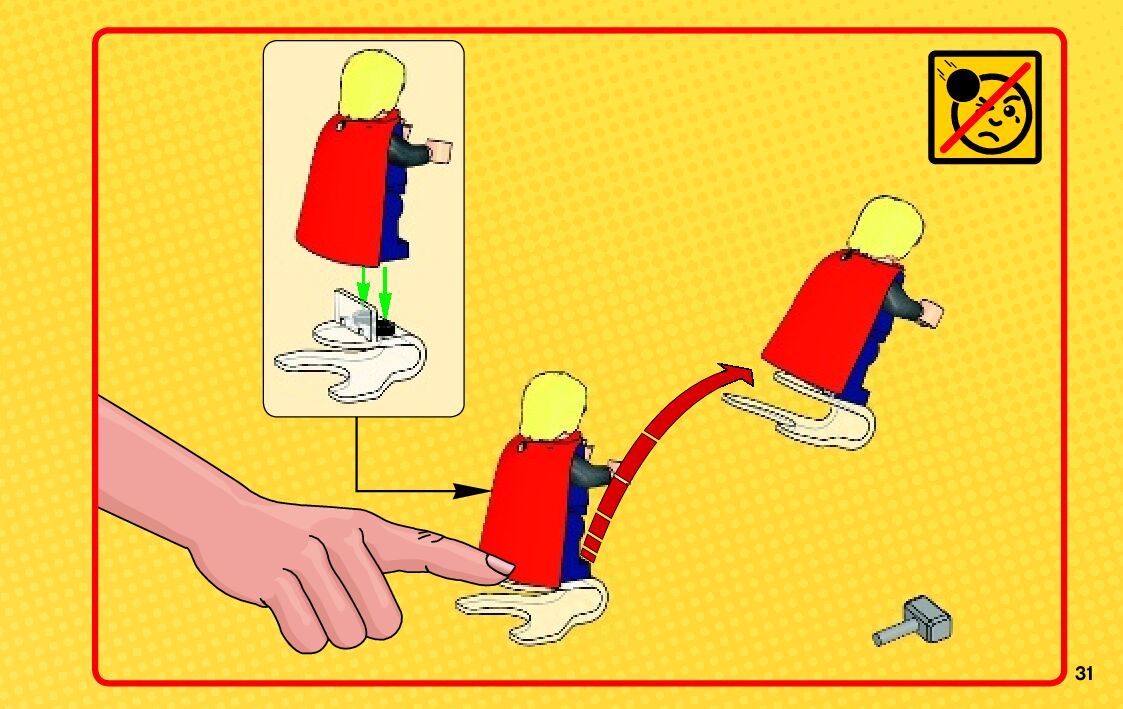 31