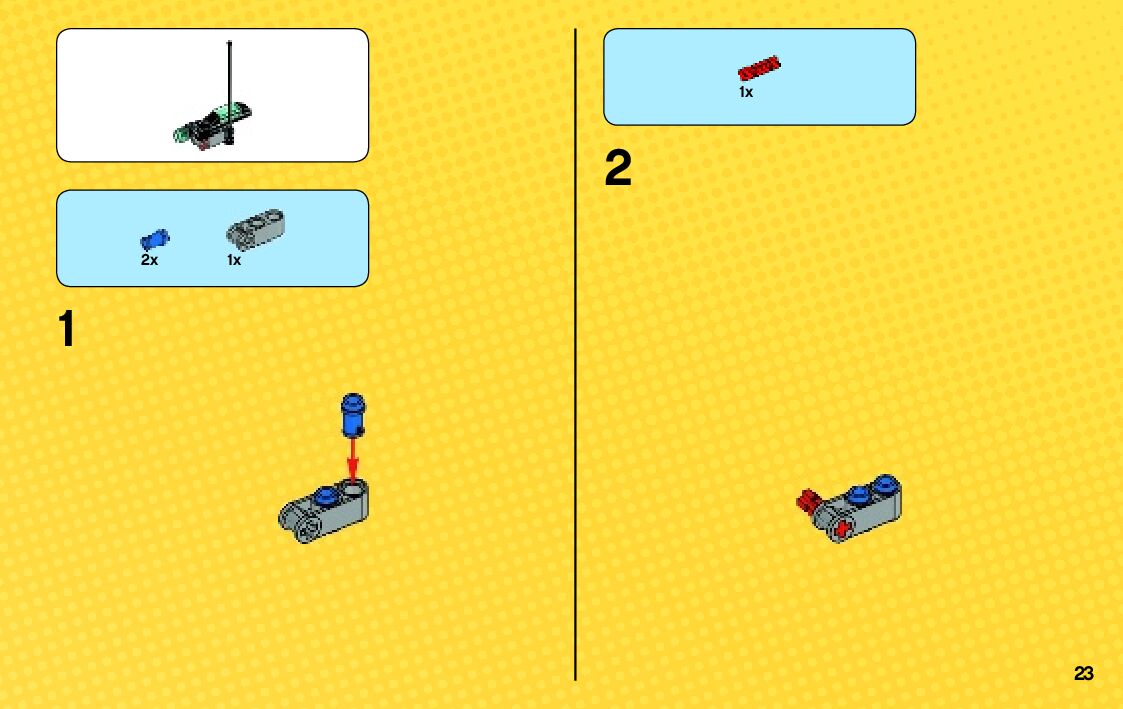 2x 1x

1

1x

2

23