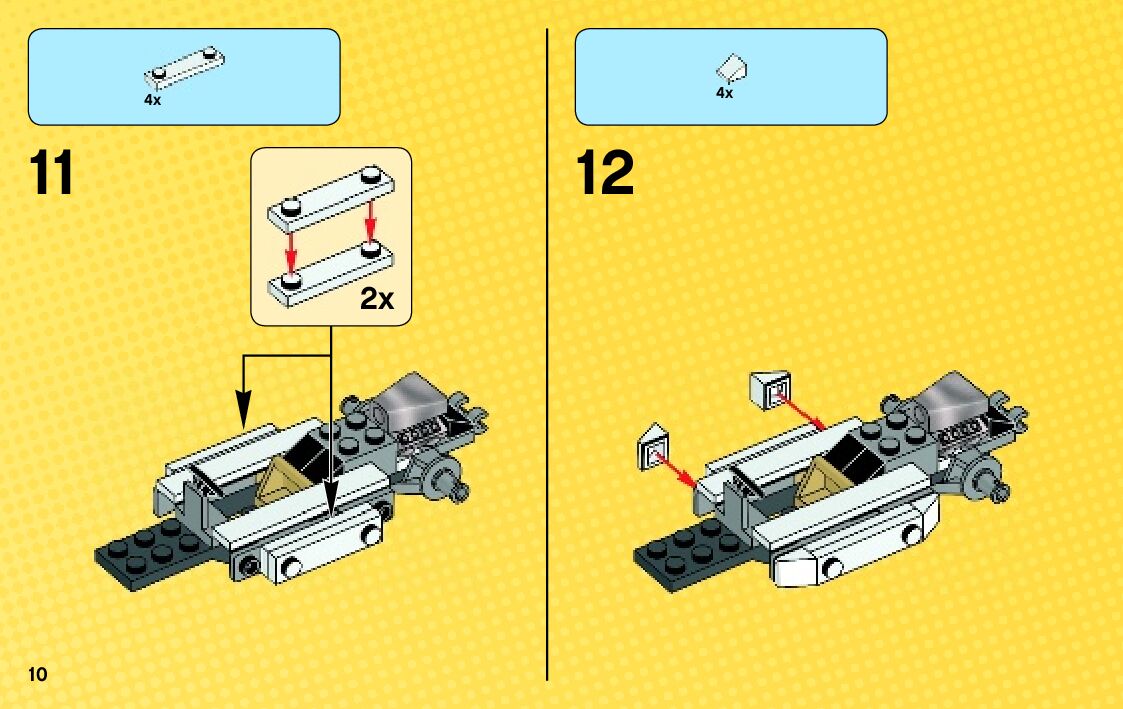 4x

11

2x

4x

12

10