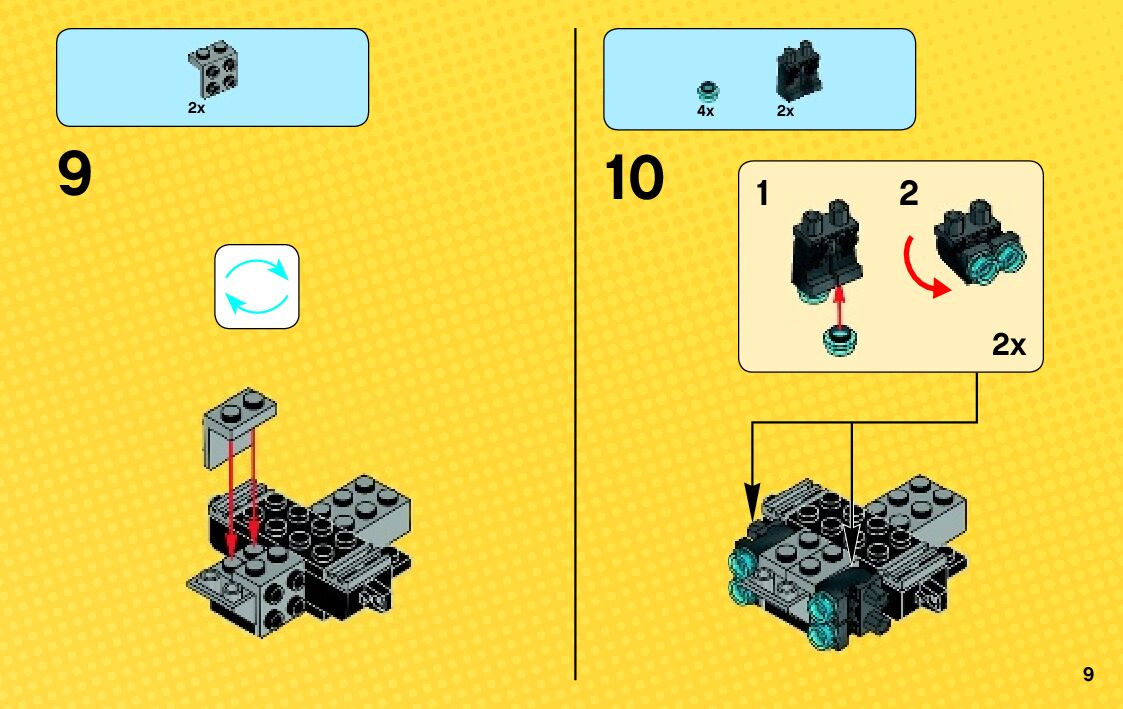 2x

9

4x 2x

10

1 2

2x

9