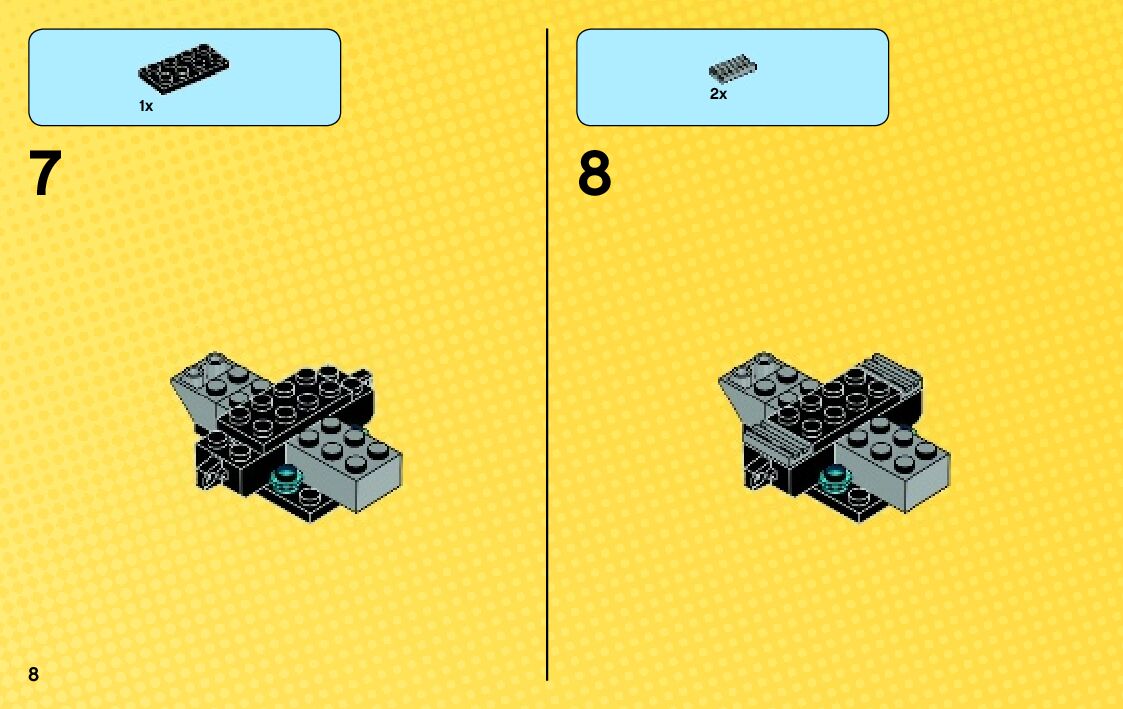 1x

7

2x

8

8