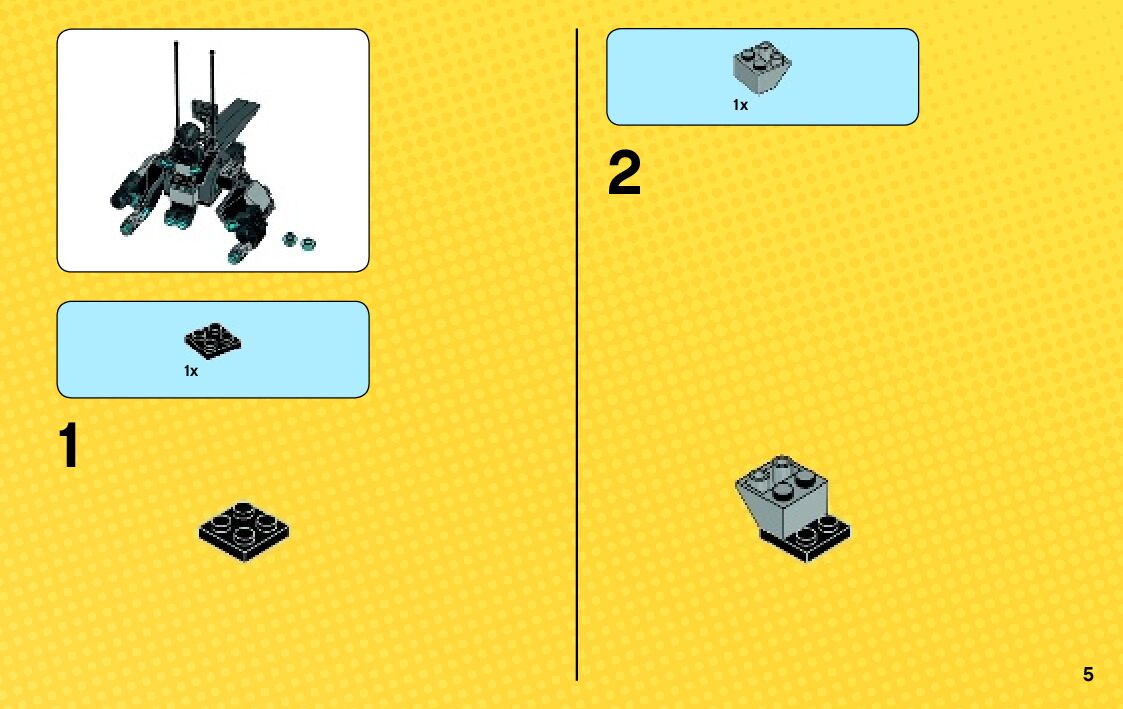 1x

1

1x

2

5