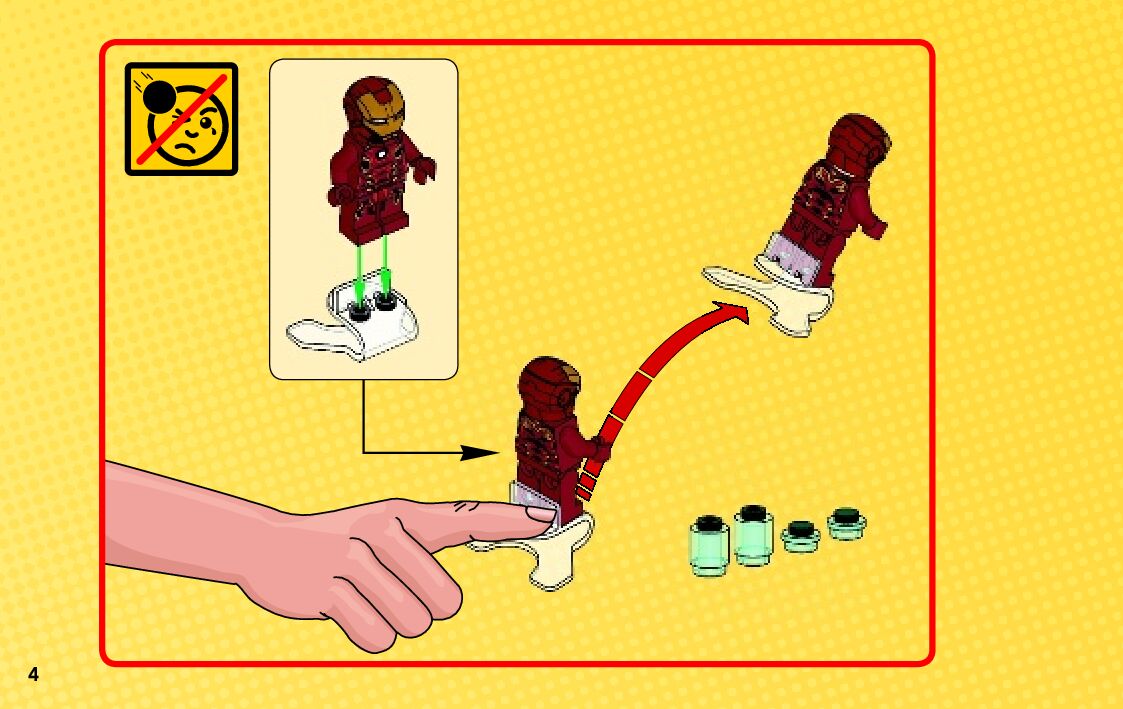 4