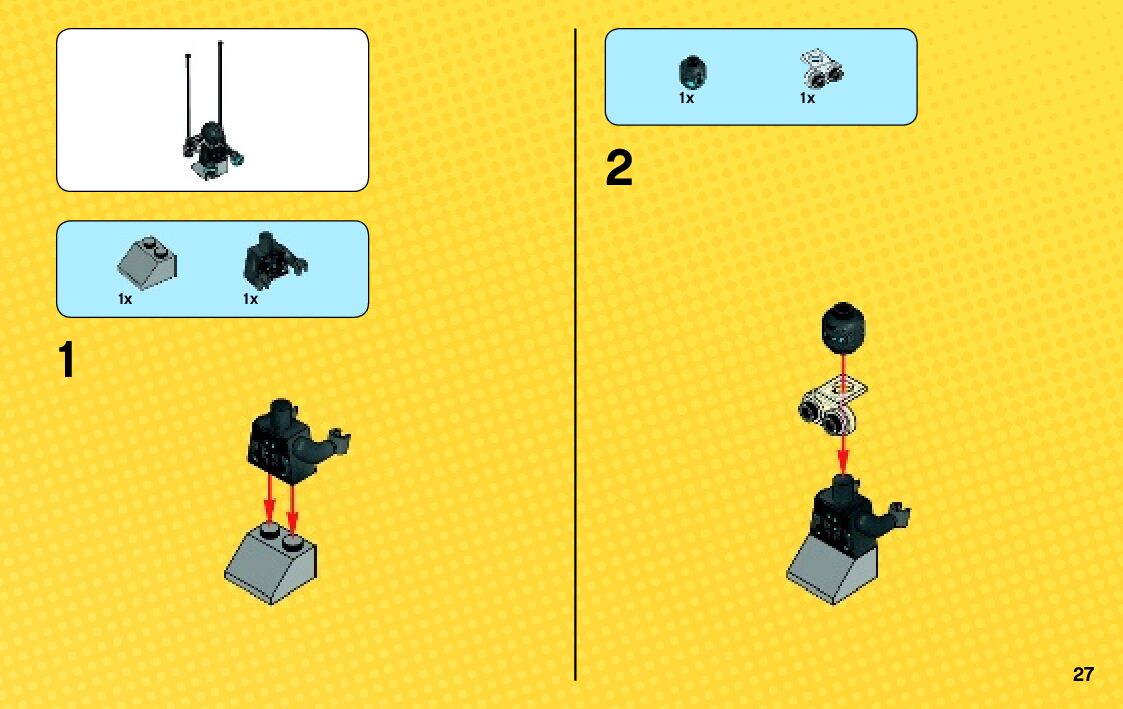 1x 1x

1

1x 1x

2

27