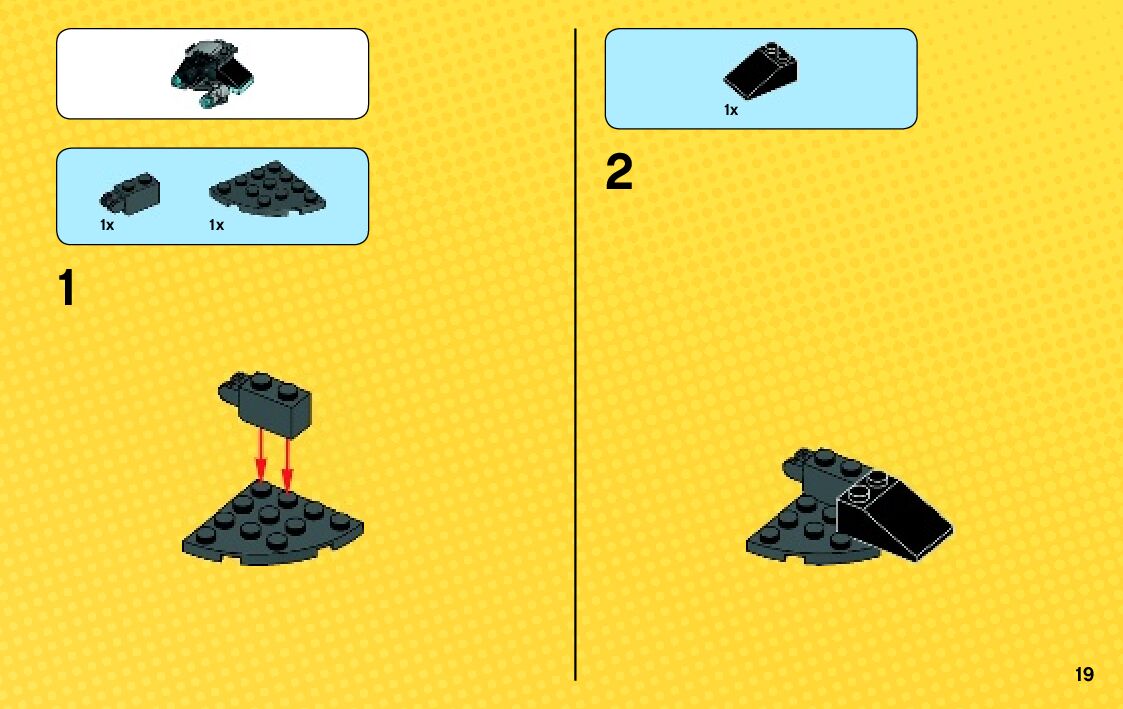 1x 1x

1

1x

2

19