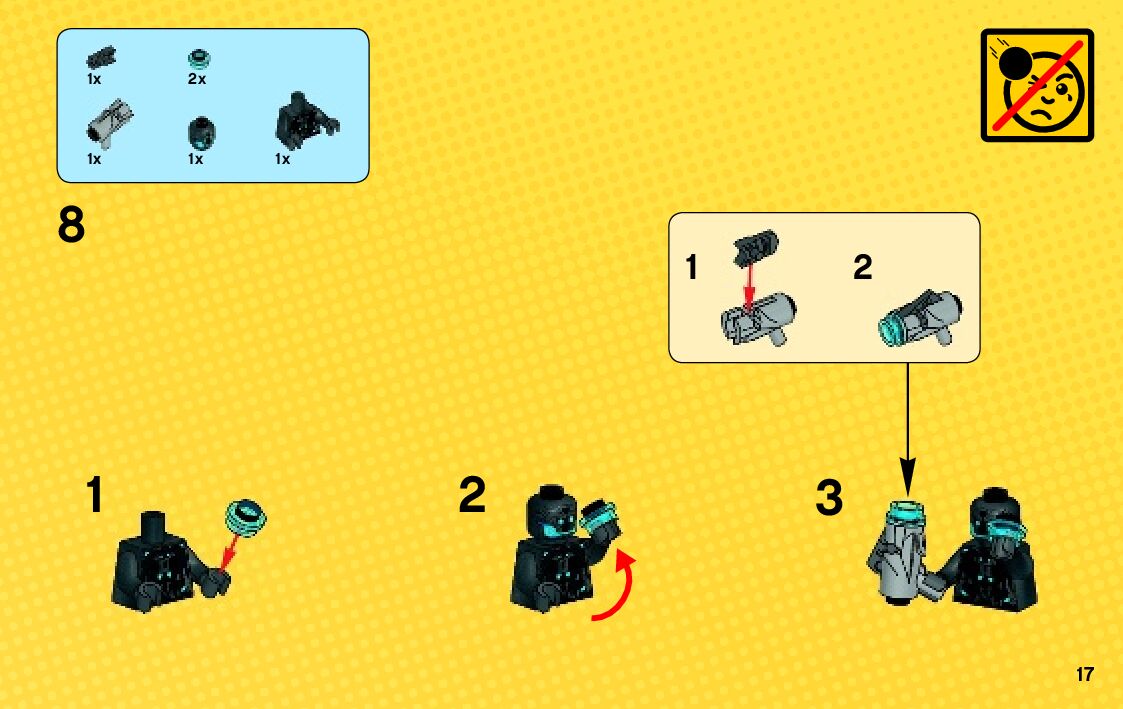 1x
2x
1x
1x
1x

8

1
2

1

2

3

17