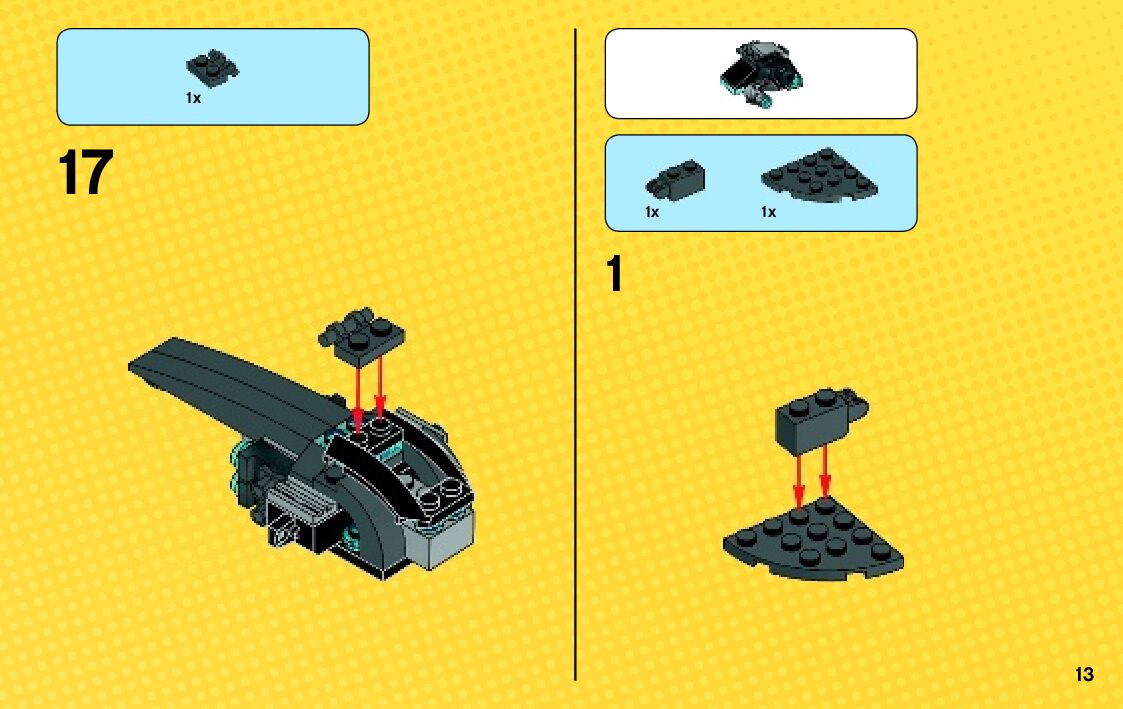 1x

17

1x

1x

1

13