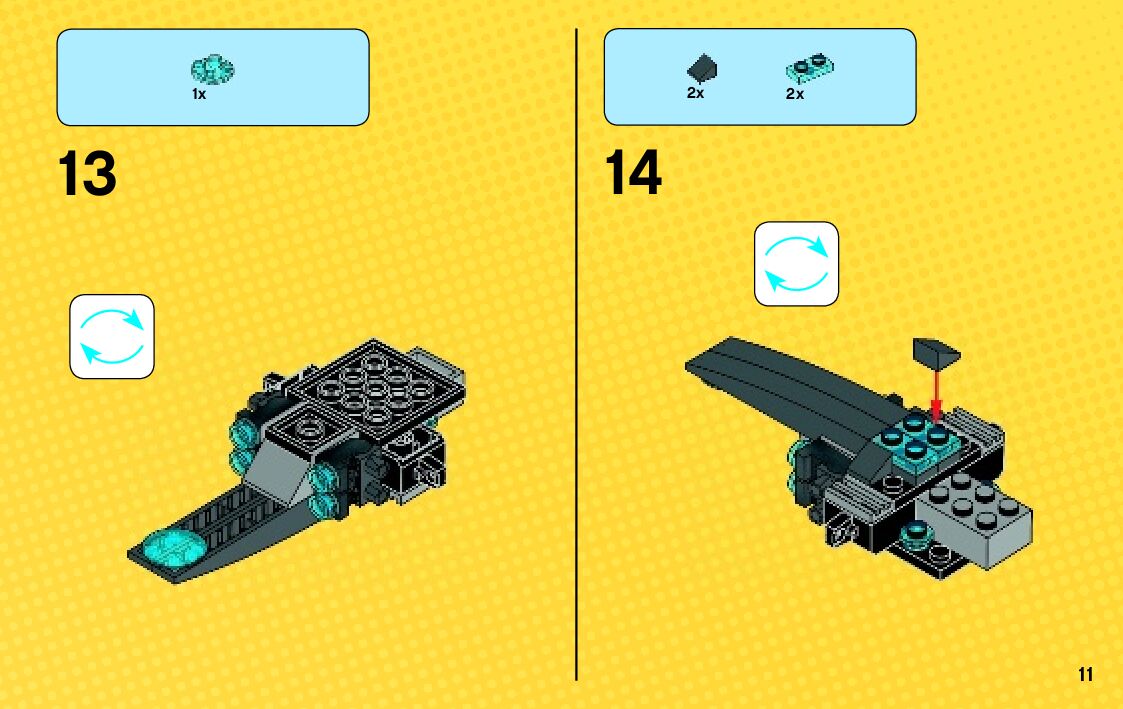 1x

13

2x 2x

14

11