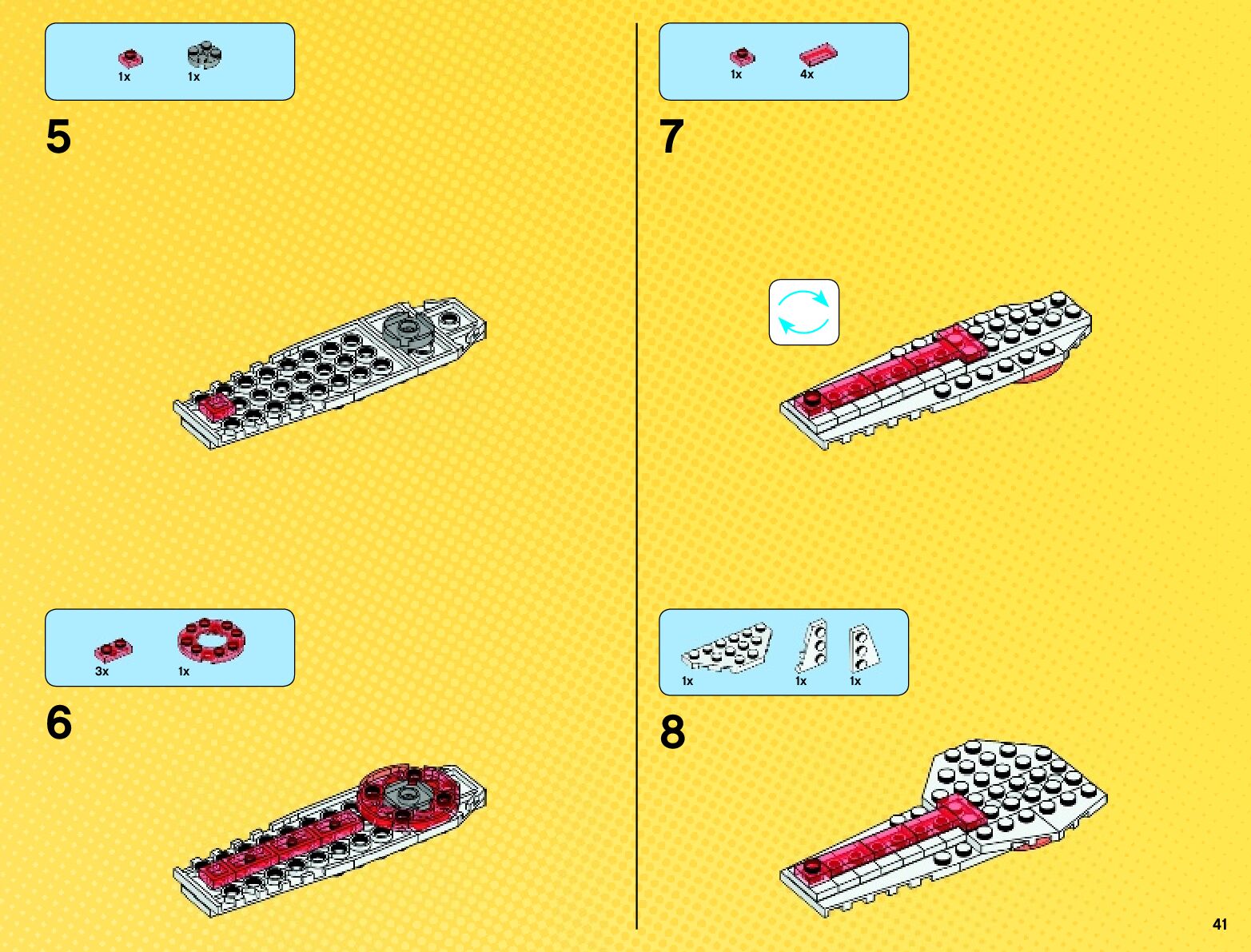 1x 1x

5

3x 1x

6

1x 4x

7

1x 1x 1x

8

41