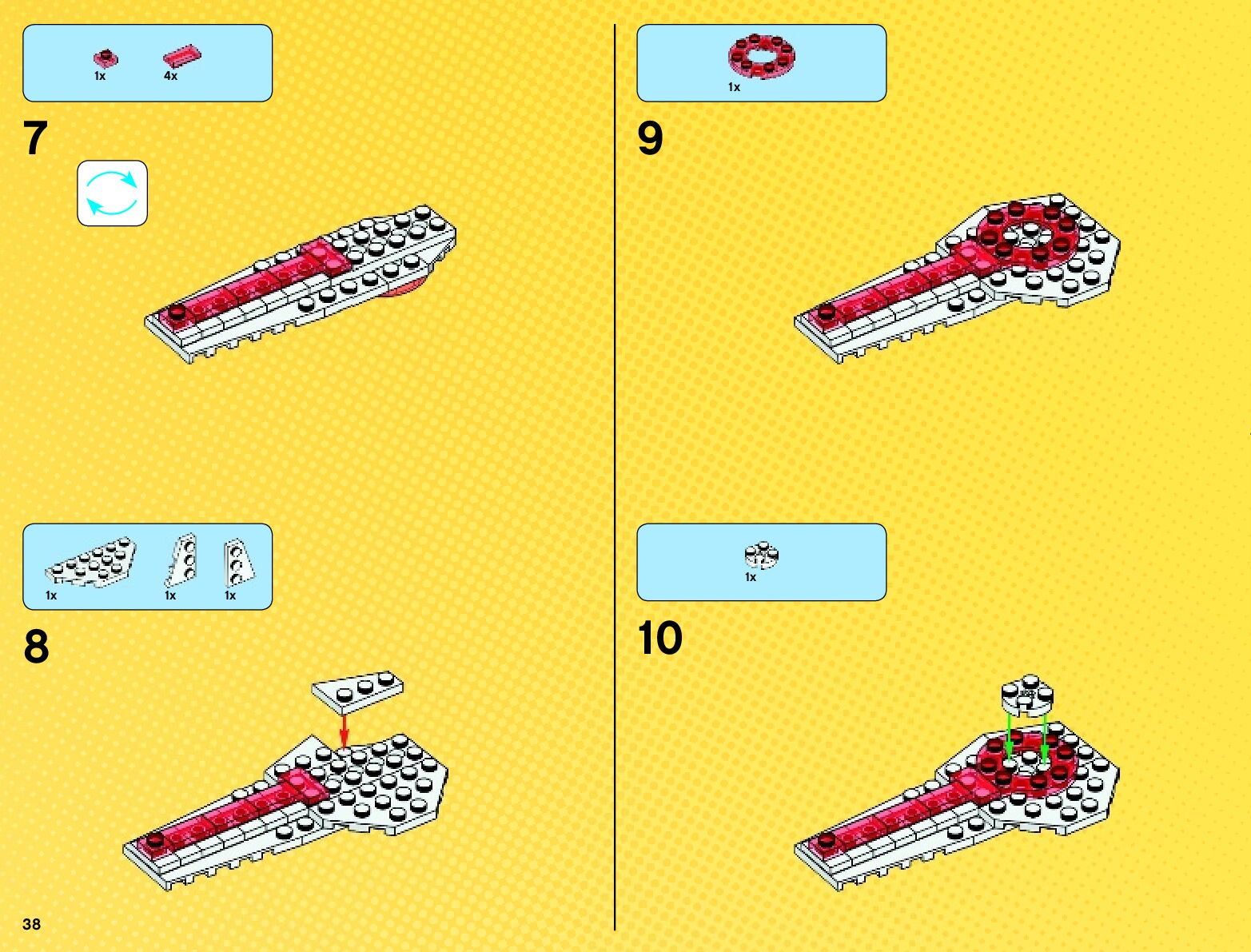 1x 4x

7

1x 1x 1x

8

38

1x

9

1x

10