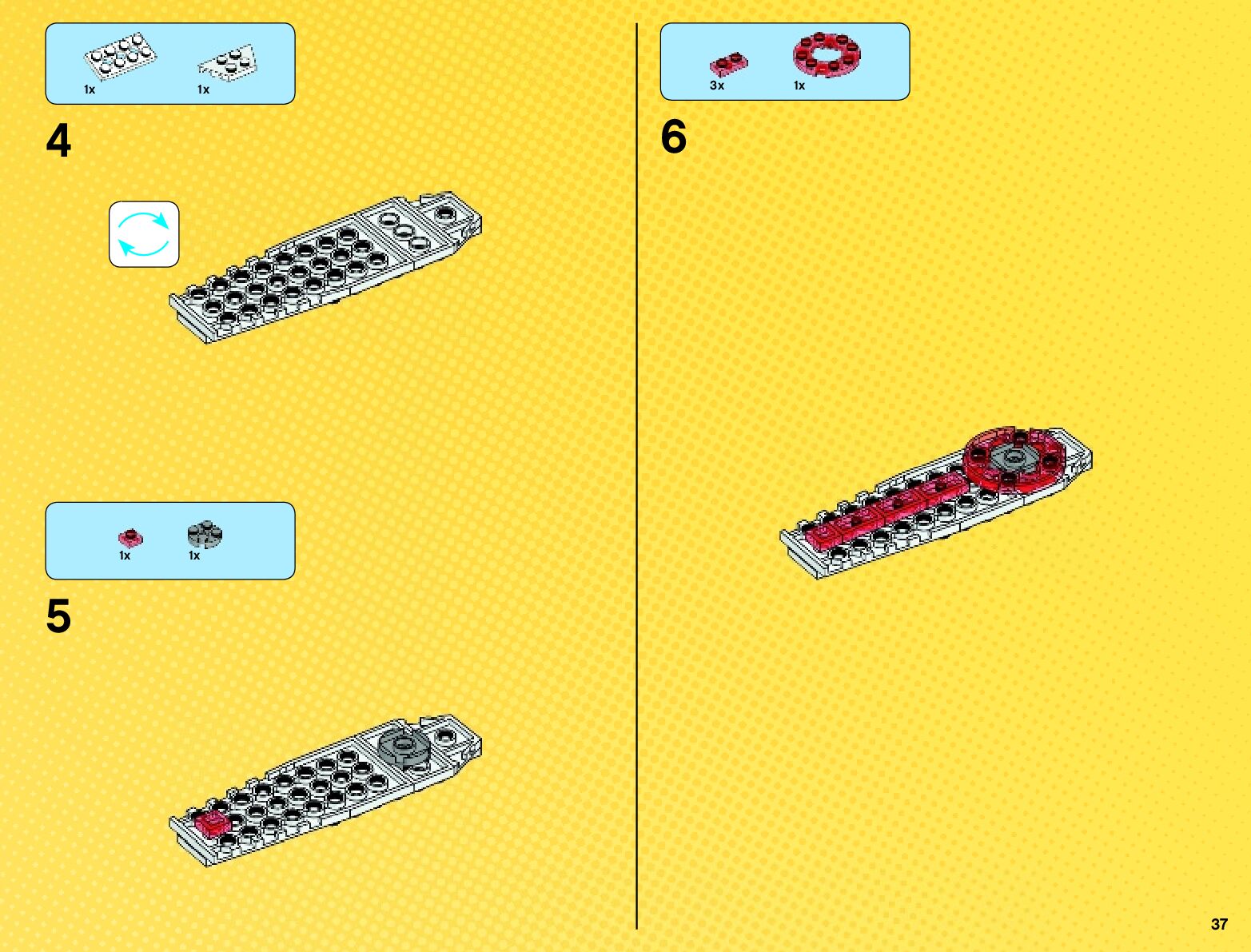 1x 1x

4

1x 1x

5

3x 1x

6

37