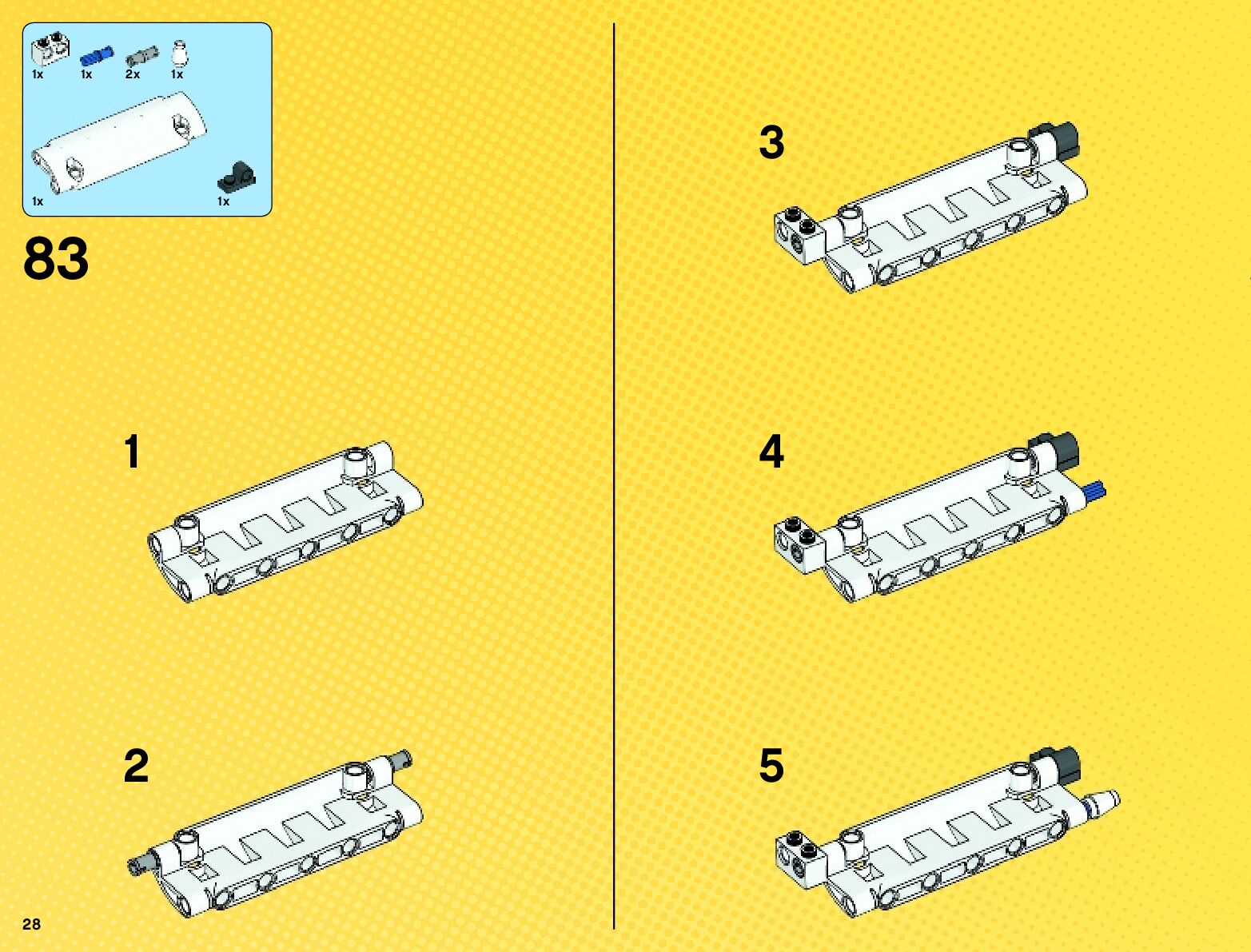 1x
1x
2x
1x
1x
1x

83

1

2

3

4

5

28