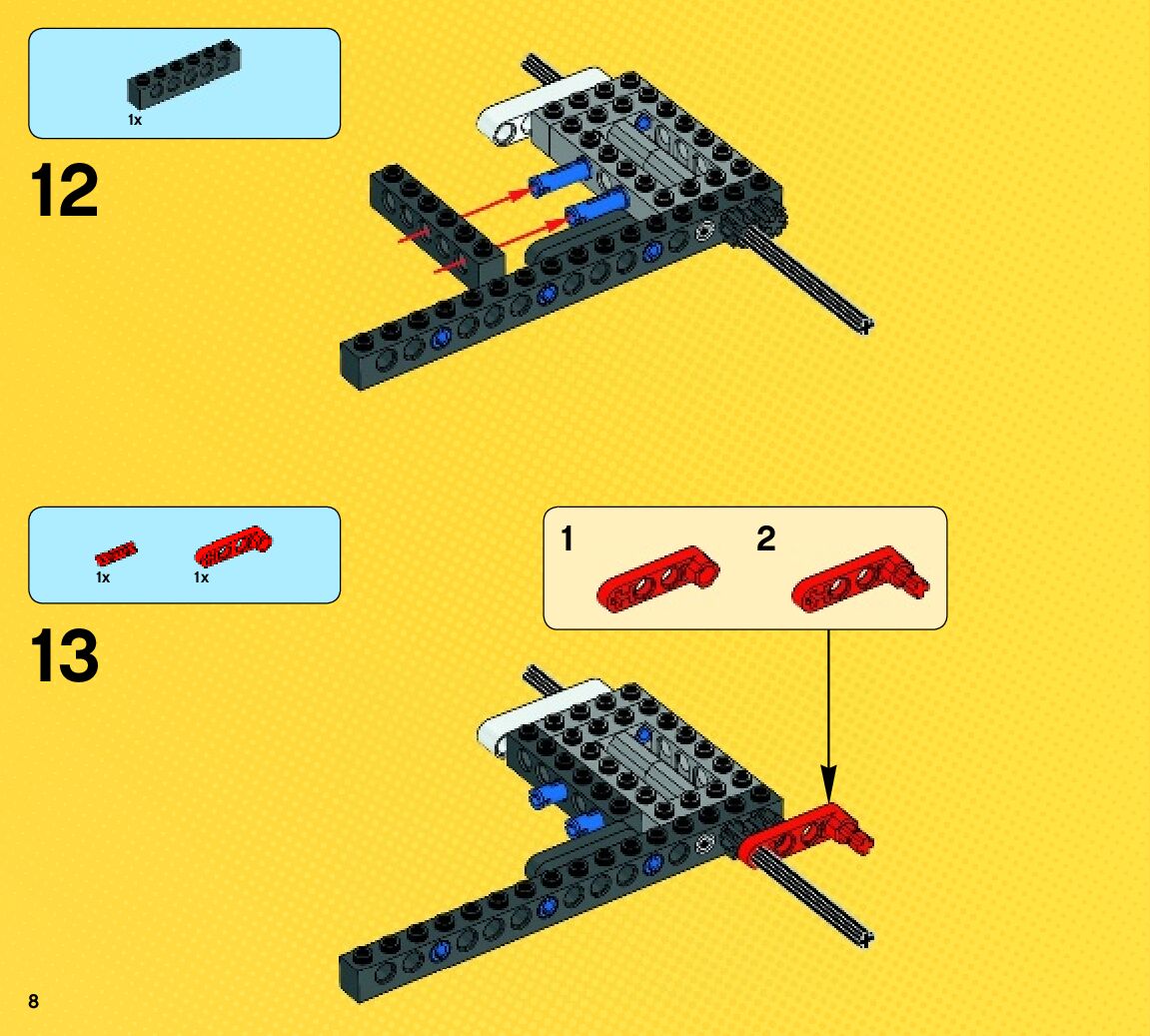 1x

12

1x 1x

13

1 2

8