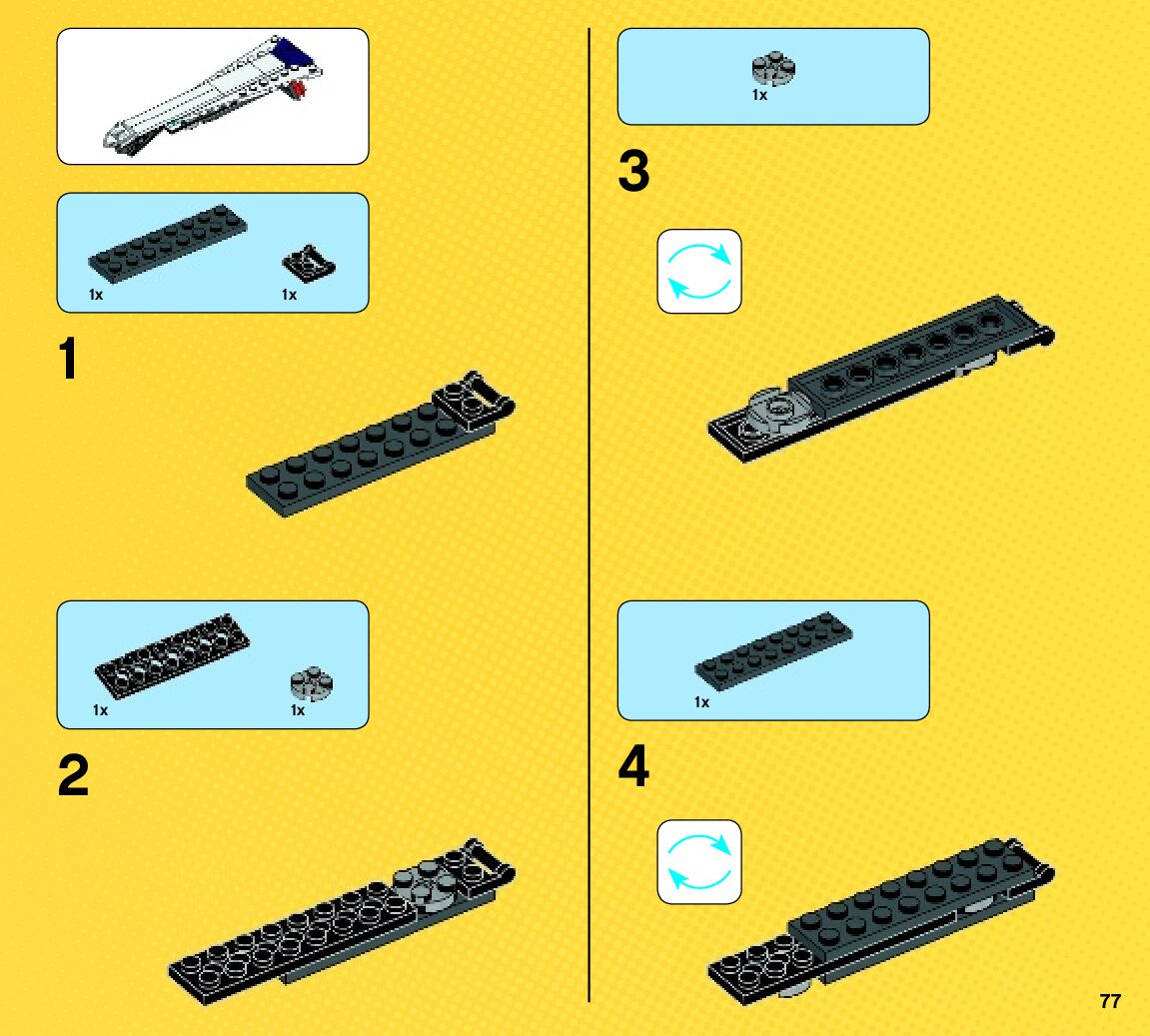 1x 1x

1

1x 1x

2

1x

3

1x

4

77