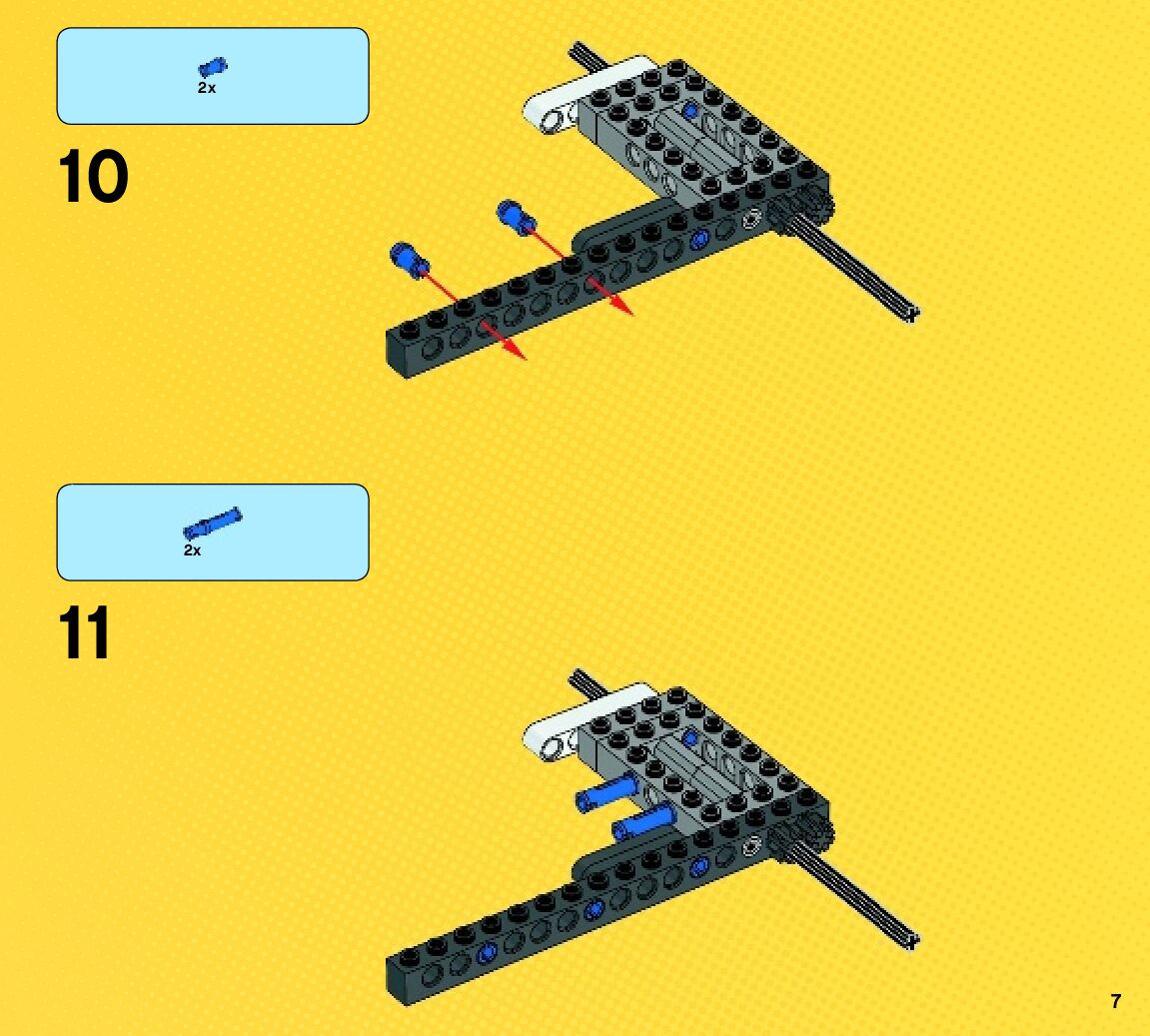 2x

10

2x

11

7