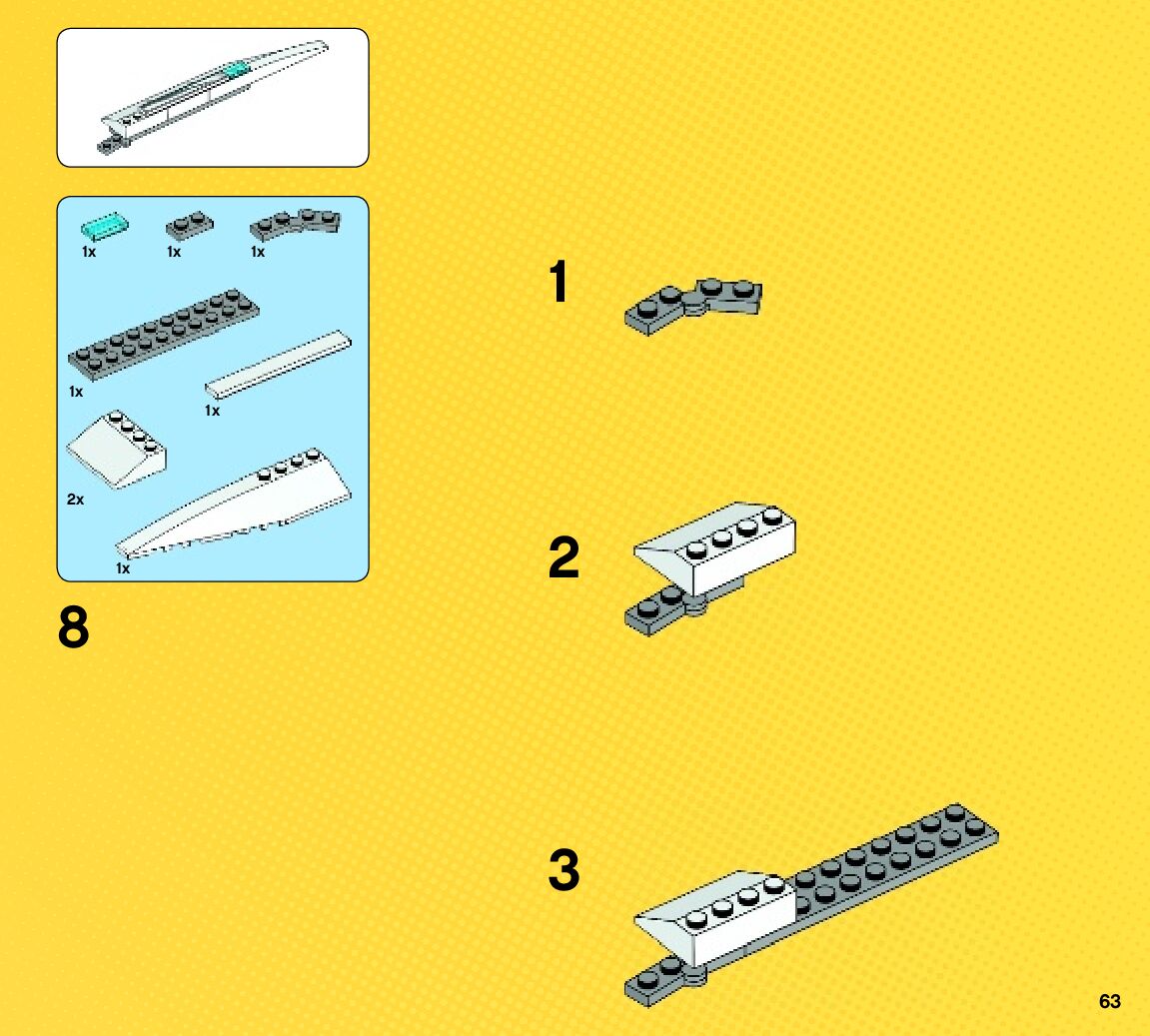 1x
1x
1x
1x
1x
2x
1x

8

1

2

3

63