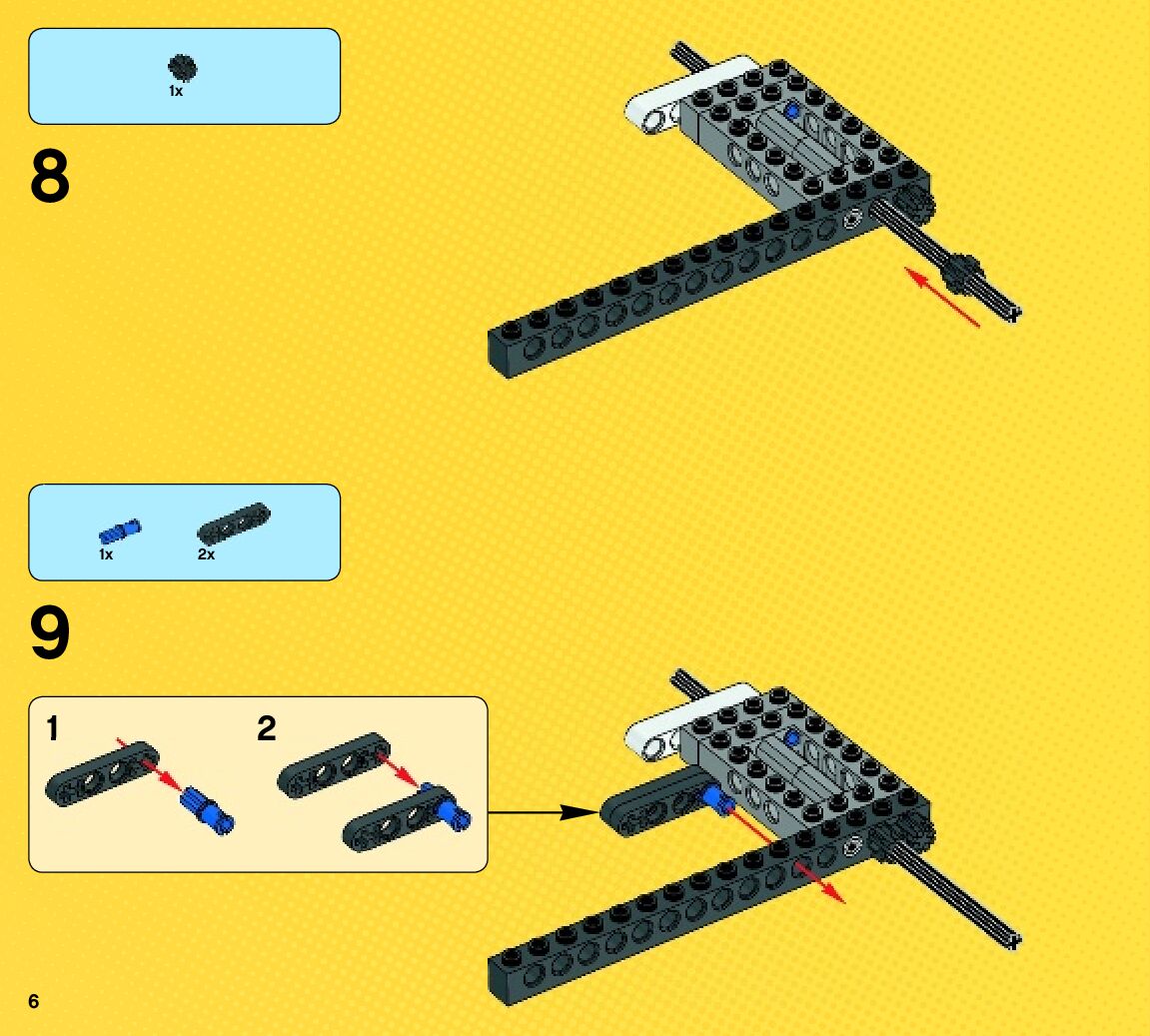 1x

8

1x 2x

9

1

2

6