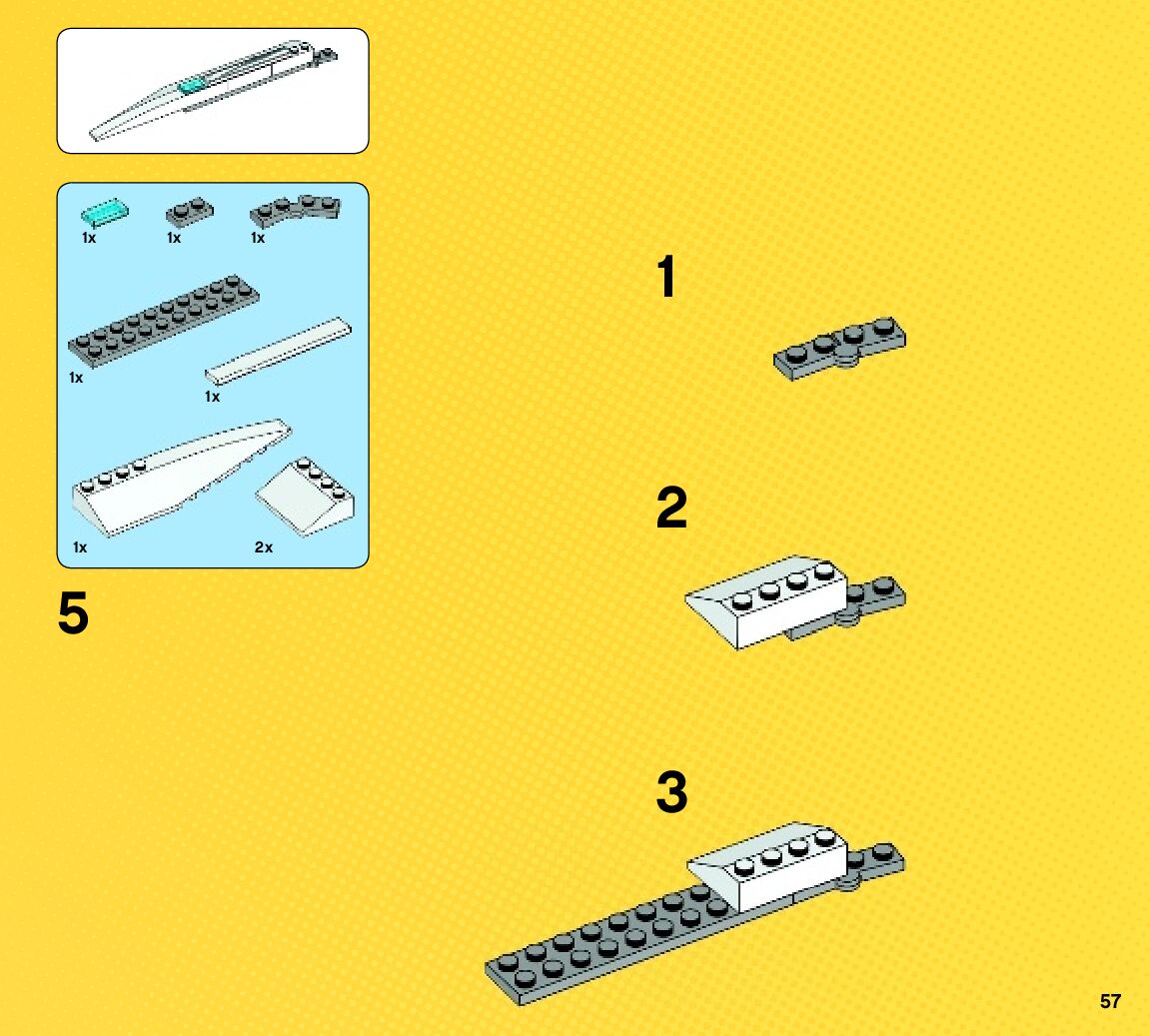 1x 1x 1x

1x

1x

1x 2x

5

1

2

3

57