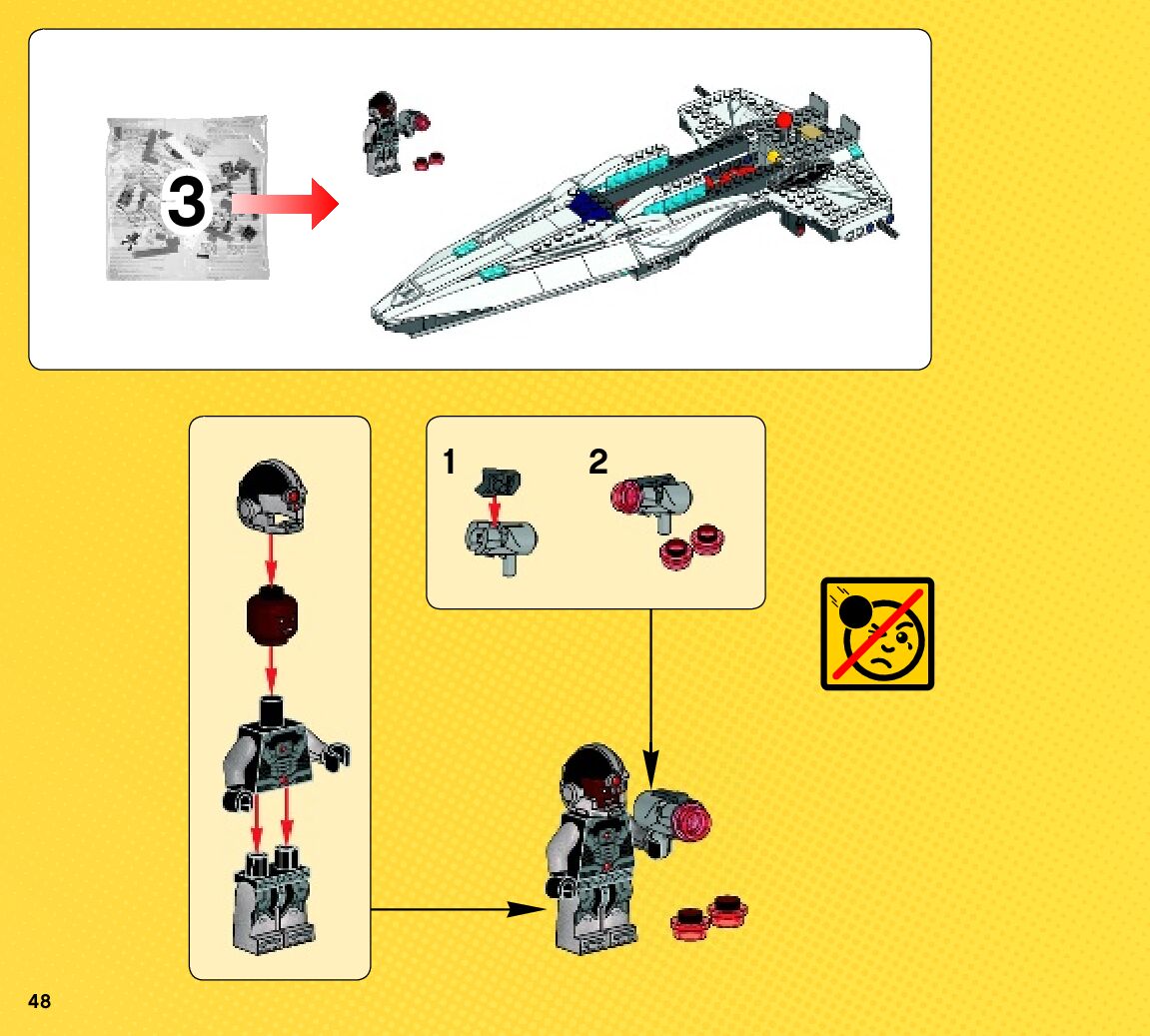 3

1

2

48