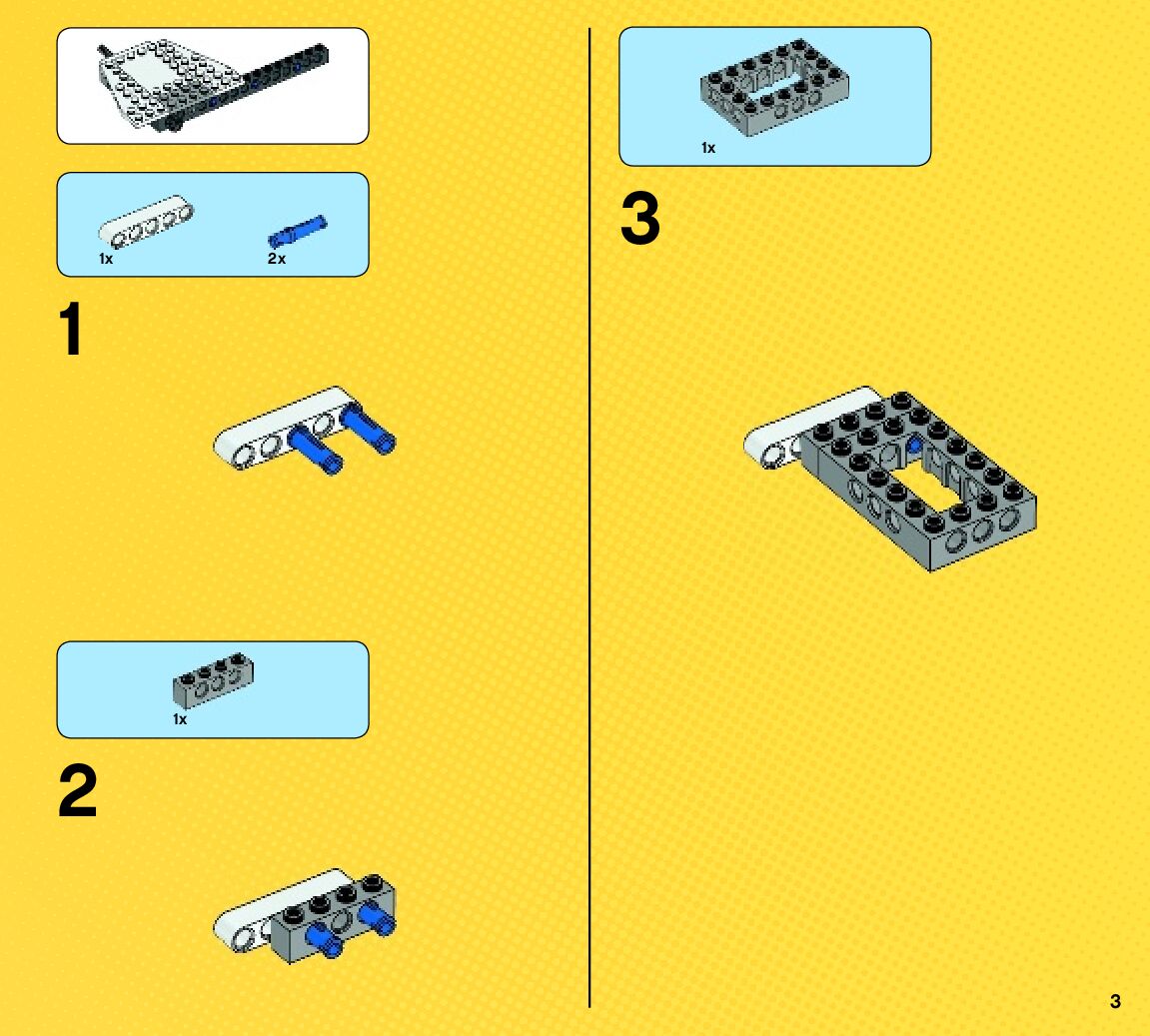 1x
2x

1

1x

2

1x

3

3